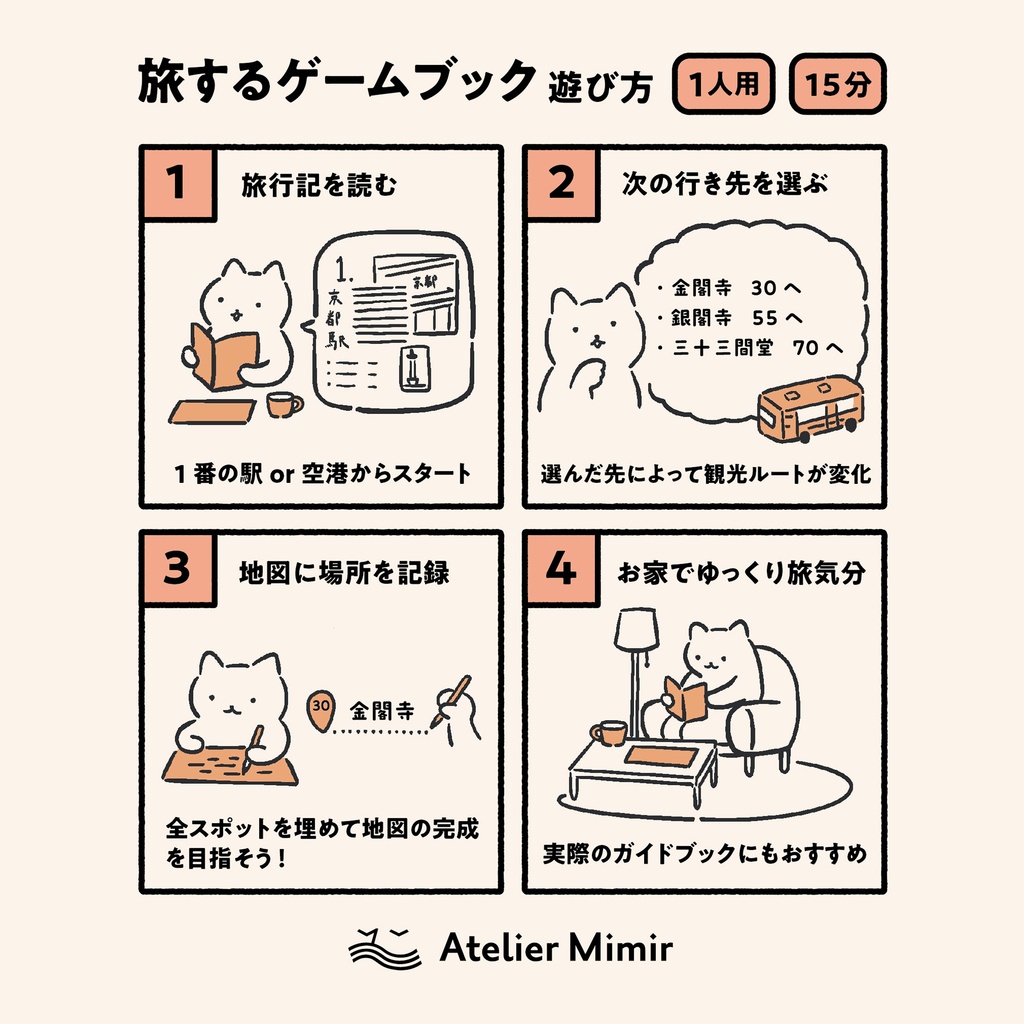 旅するゲームブック 遊び方 1人用 15分

1 旅行記を読む

1. 京都駅

京都

1番の駅 or 空港からスタート

2 次の行き先を選ぶ

・金閣寺 30へ
・銀閣寺 55へ
・三十三間堂 70へ

選んだ先によって観光ルートが変化

3 地図に場所を記録

30 金閣寺

全スポットを埋めて地図の完成を目指そう！

4 お家でゆっくり旅気分

実際のガイドブックにもおすすめ

Atelier Mimir