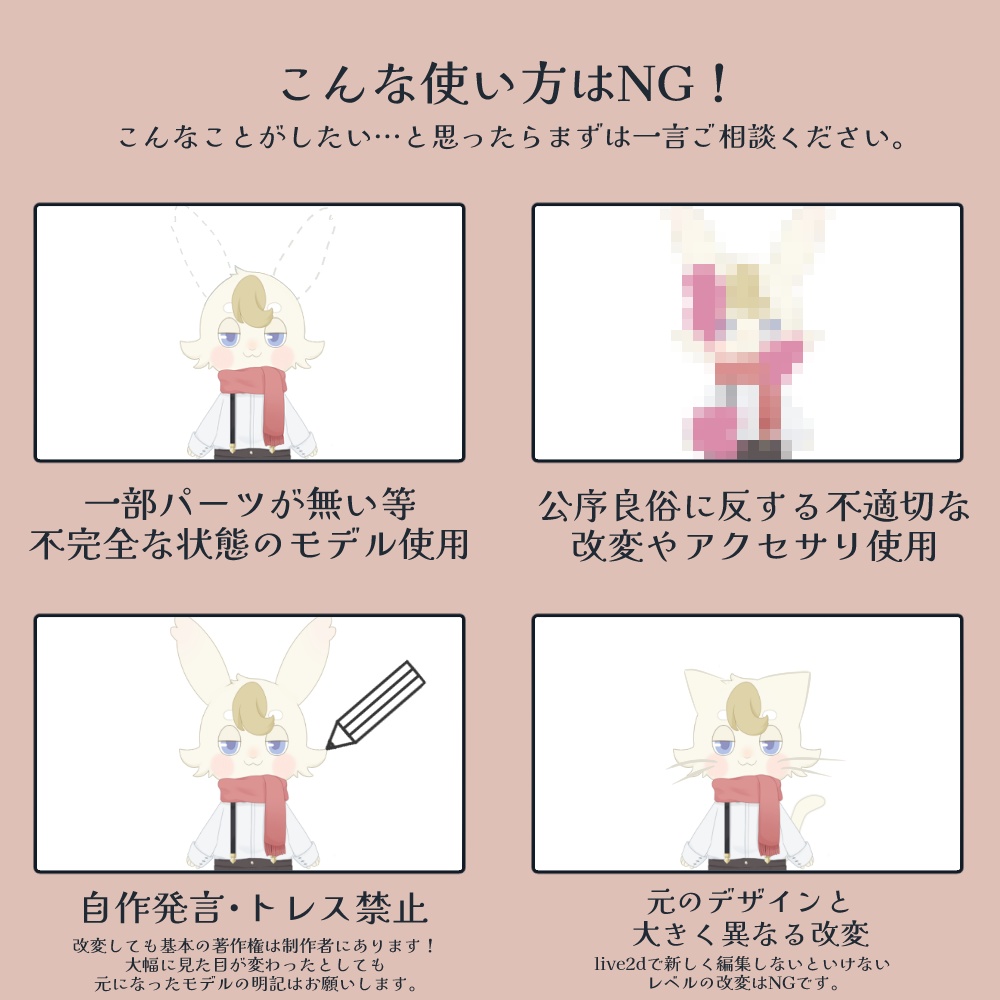 こんな使い方はNG！
こんなことがしたい…と思ったらまずは一言ご相談ください。

一部パーツが無い等
不完全な状態のモデル使用

公序良俗に反する不適切な
改変やアクセサリ使用

自作発言・トレス禁止
改変しても基本の著作権は制作者にあります！
大幅に見た目が変わったとしても
元になったモデルの明記はお願いします。

元のデザインと
大きく異なる改変
live2dで新しく編集しないといけない
レベルの改変はNGです。