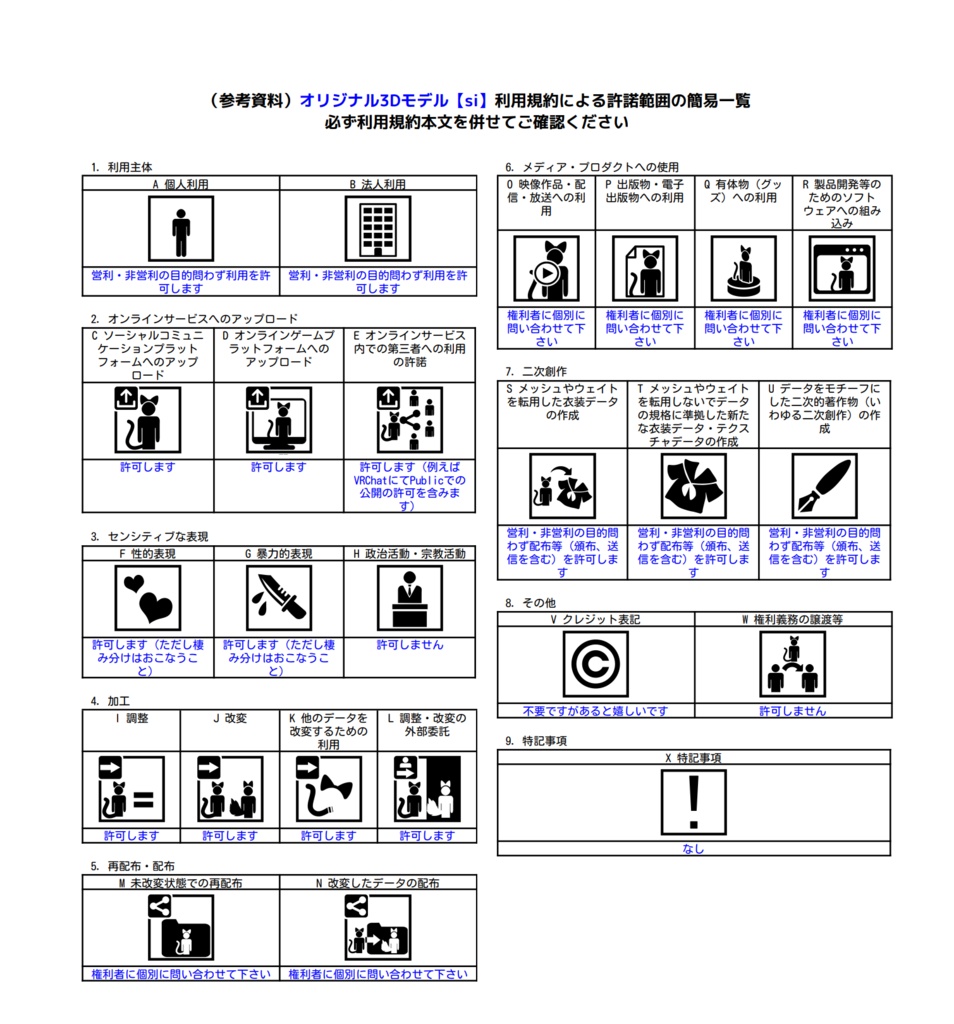 （参考資料）オリジナル3Dモデル【si】利用規約による許諾範囲の簡易一覧
必ず利用規約本文を併せてご確認ください

1. 利用主体

| A 個人利用 | B 法人利用 |
|---|---|
| 営利・非営利の目的問わず利用を許可します | 営利・非営利の目的問わず利用を許可します |

2. オンラインサービスへのアップロード

| C ソーシャルコミュニケーションプラットフォームへのアップロード | D オンラインゲームプラットフォームへのアップロード | E オンラインサービス内での第三者への利用の許諾 |
|---|---|---|
| 許可します | 許可します | 許可します（例えばVRChatにてPublicでの公開の許可を含みます） |

3. センシティブな表現

| F 性的表現 | G 暴力的表現 | H 政治活動・宗教活動 |
|---|---|---|
| 許可します（ただし棲み分けはおこなうこと） | 許可します（ただし棲み分けはおこなうこと） | 許可しません |

4. 加工

| I 調整 | J 改変 | K 他のデータを改変するための利用 | L 調整・改変の外部委託 |
|---|---|---|---|
| 許可します | 許可します | 許可します | 許可します |

5. 再配布・配布

| M 未改変状態での再配布 | N 改変したデータの配布 |
|---|---|
| 権利者に個別に問い合わせて下さい | 権利者に個別に問い合わせて下さい |

6. メディア・プロダクトへの使用

| O 映像作品・配信・放送への利用 | P 出版物・電子出版物への利用 | Q 有体物（グッズ）への利用 | R 製品開発等のためのソフトウェアへの組み込み |
|---|---|---|---|
| 権利者に個別に問い合わせて下さい | 権利者に個別に問い合わせて下さい | 権利者に個別に問い合わせて下さい | 権利者に個別に問い合わせて下さい |

7. 二次創作

| S メッシュやウェイトを転用した衣装データの作成 | T メッシュやウェイトを転用しないでデータの規格に準拠した新たな衣装データ・テクスチャデータの作成 | U データをモチーフにした二次的著作物（いわゆる二次創作）の作成 |
|---|---|---|
| 営利・非営利の目的問わず配布等（頒布、送信を含む）を許可します | 営利・非営利の目的問わず配布等（頒布、送信を含む）を許可します | 営利・非営利の目的問わず配布等（頒布、送信を含む）を許可します |

8. その他

| V クレジット表記 | W 権利義務の譲渡等 |
|---|---|
| 不要ですがあると嬉しいです | 許可しません |

9. 特記事項

| X 特記事項 |
|---|
| なし |