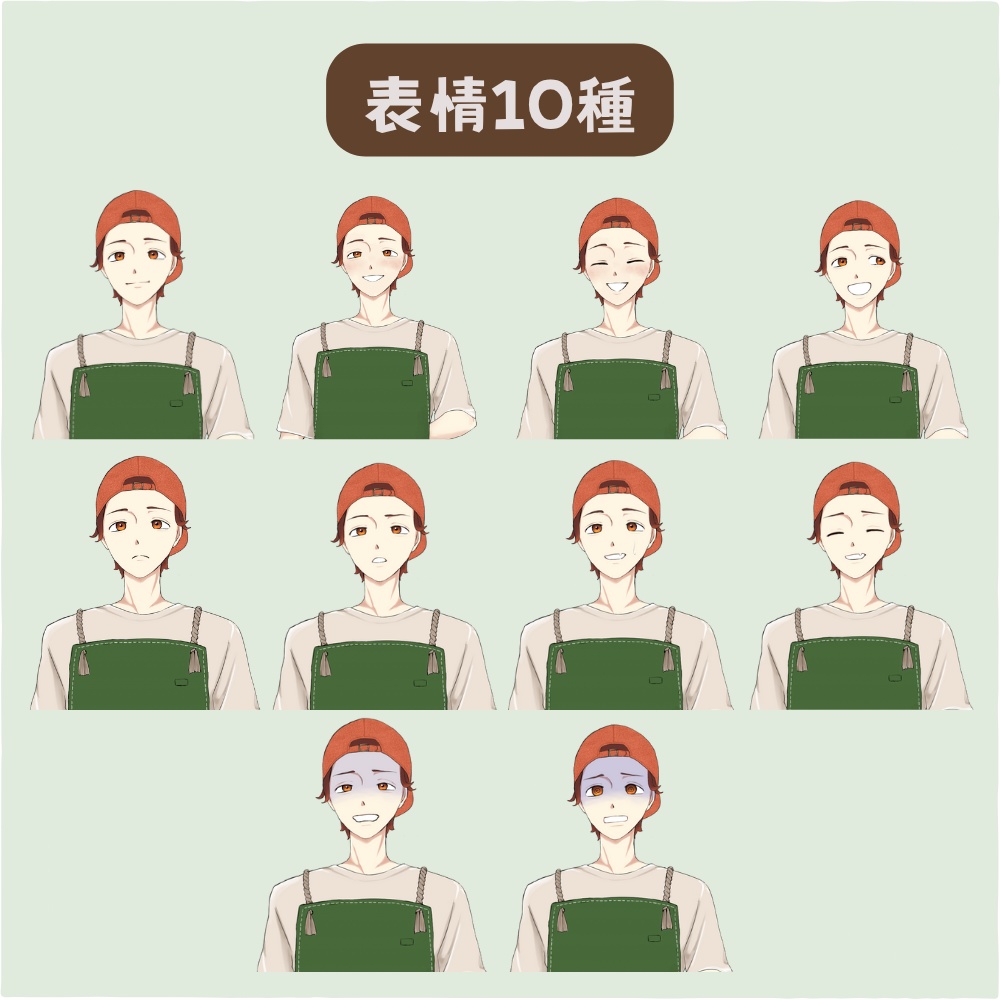 表情10種