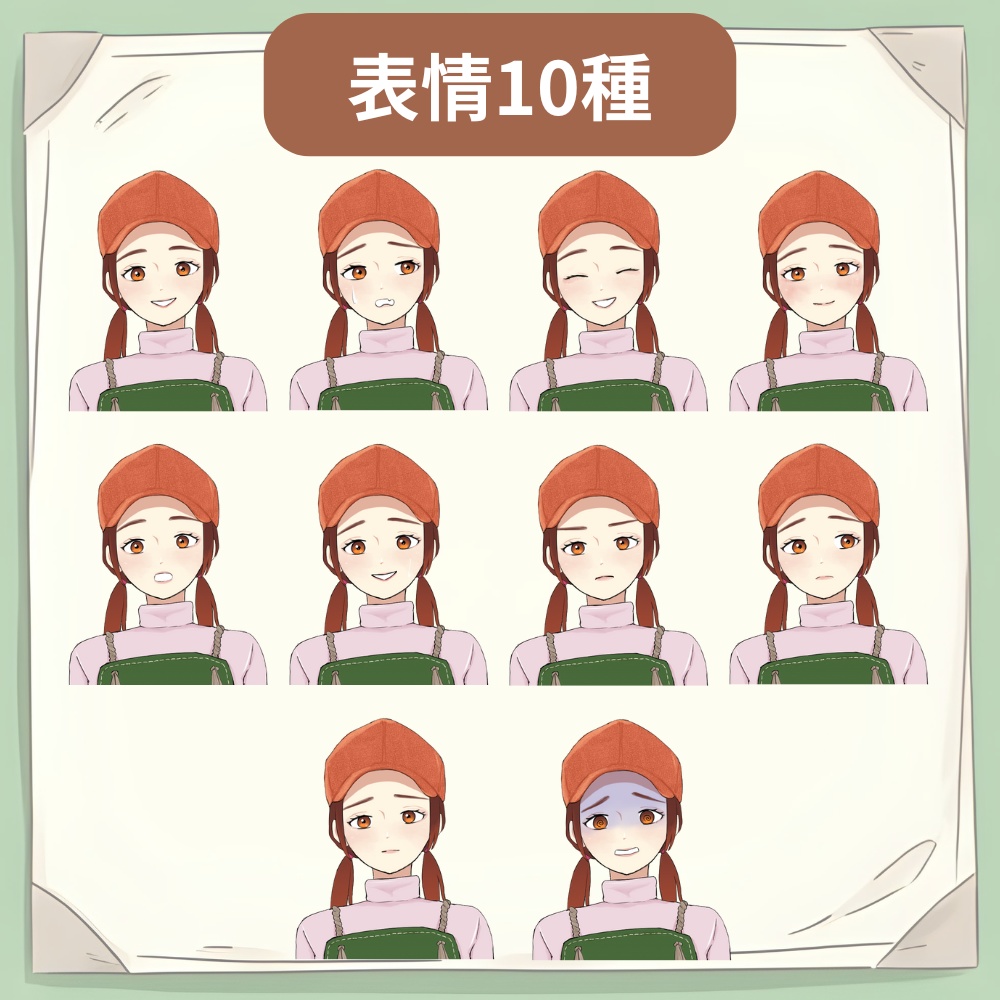 表情10種