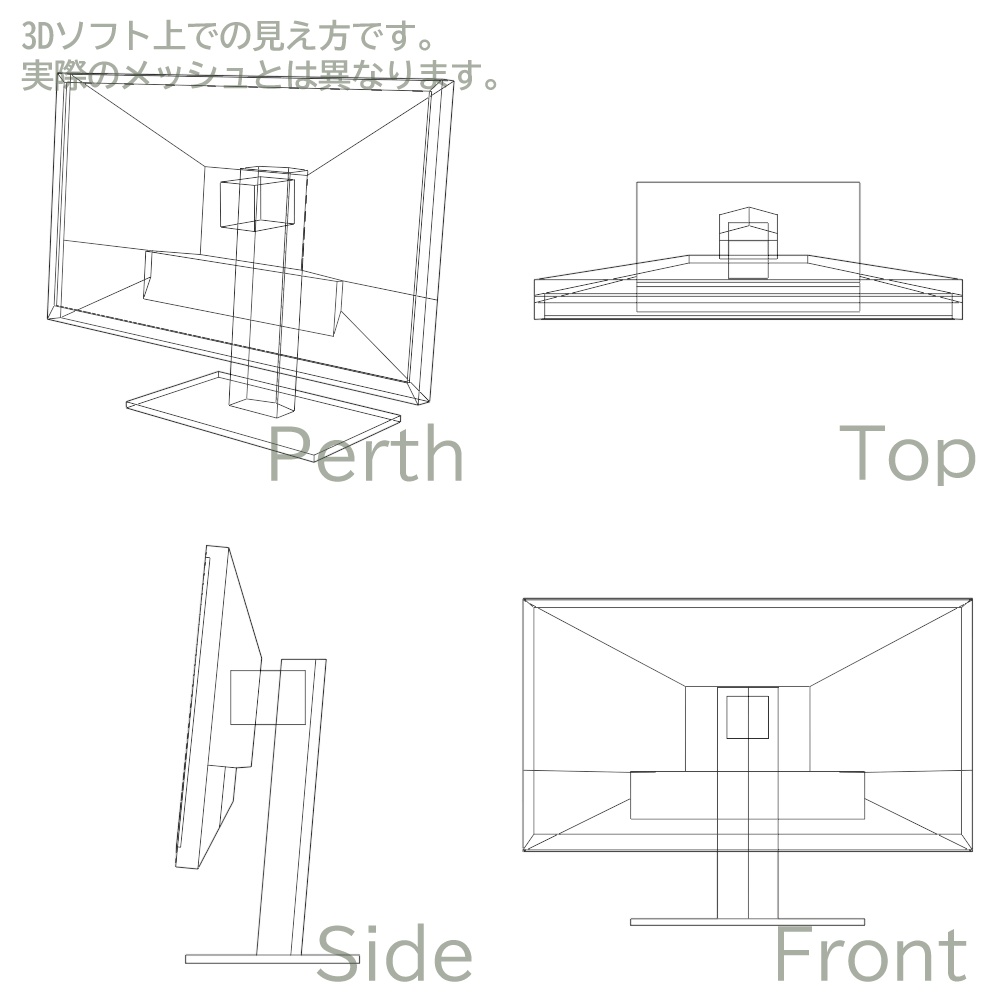 3Dソフト上での見え方です。
実際のメッシュとは異なります。

Perth

Top

Side

Front