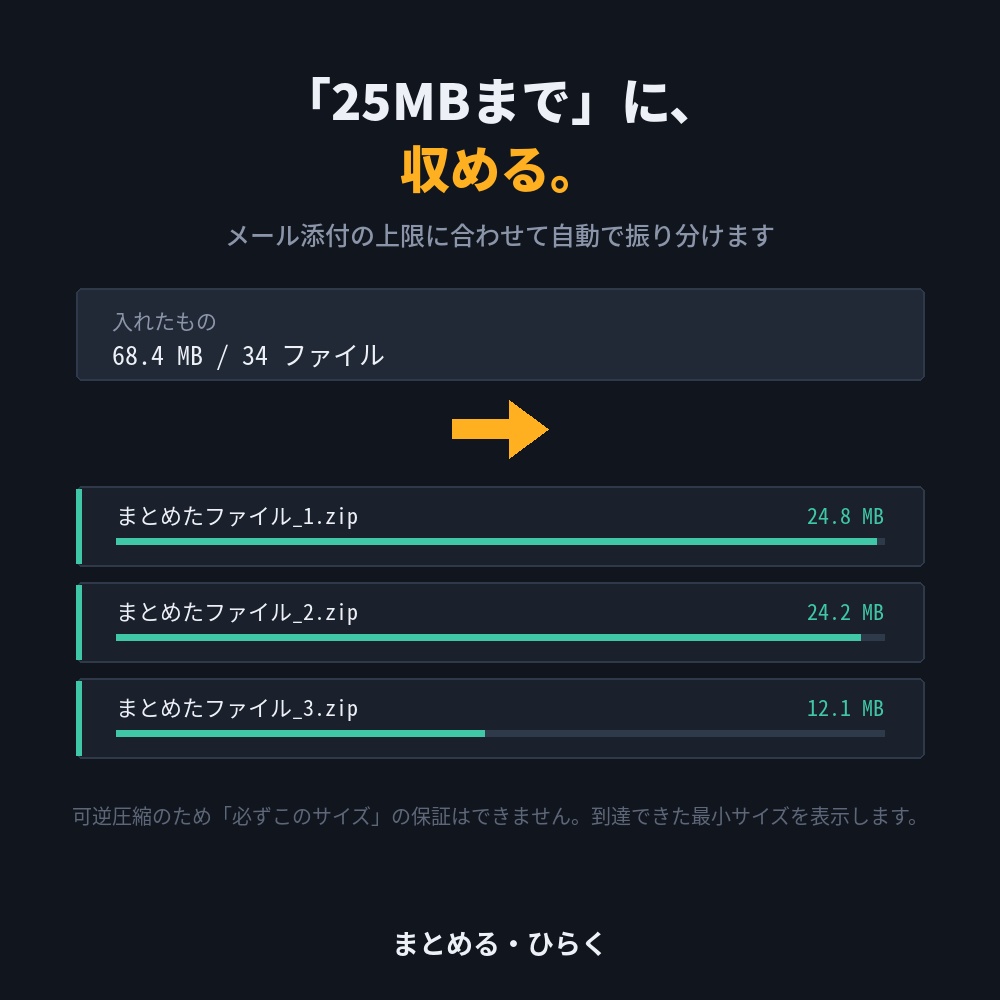 「25MBまで」に、
収める。

メール添付の上限に合わせて自動で振り分けます

入れたもの
68.4 MB / 34 ファイル

まとめたファイル_1.zip 24.8 MB

まとめたファイル_2.zip 24.2 MB

まとめたファイル_3.zip 12.1 MB

可逆圧縮のため「必ずこのサイズ」の保証はできません。到達できた最小サイズを表示します。

まとめる・ひらく