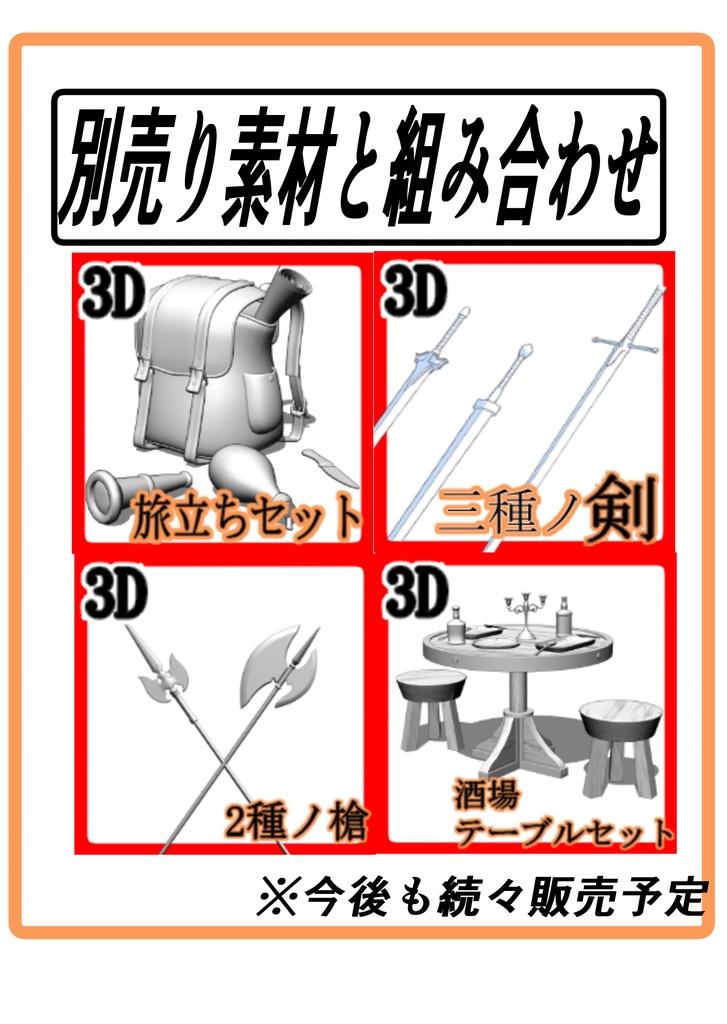 別売り素材と組み合わせ

3D
旅立ちセット

3D
三種ノ剣

3D
2種ノ槍

3D
酒場
テーブルセット

※今後も続々販売予定