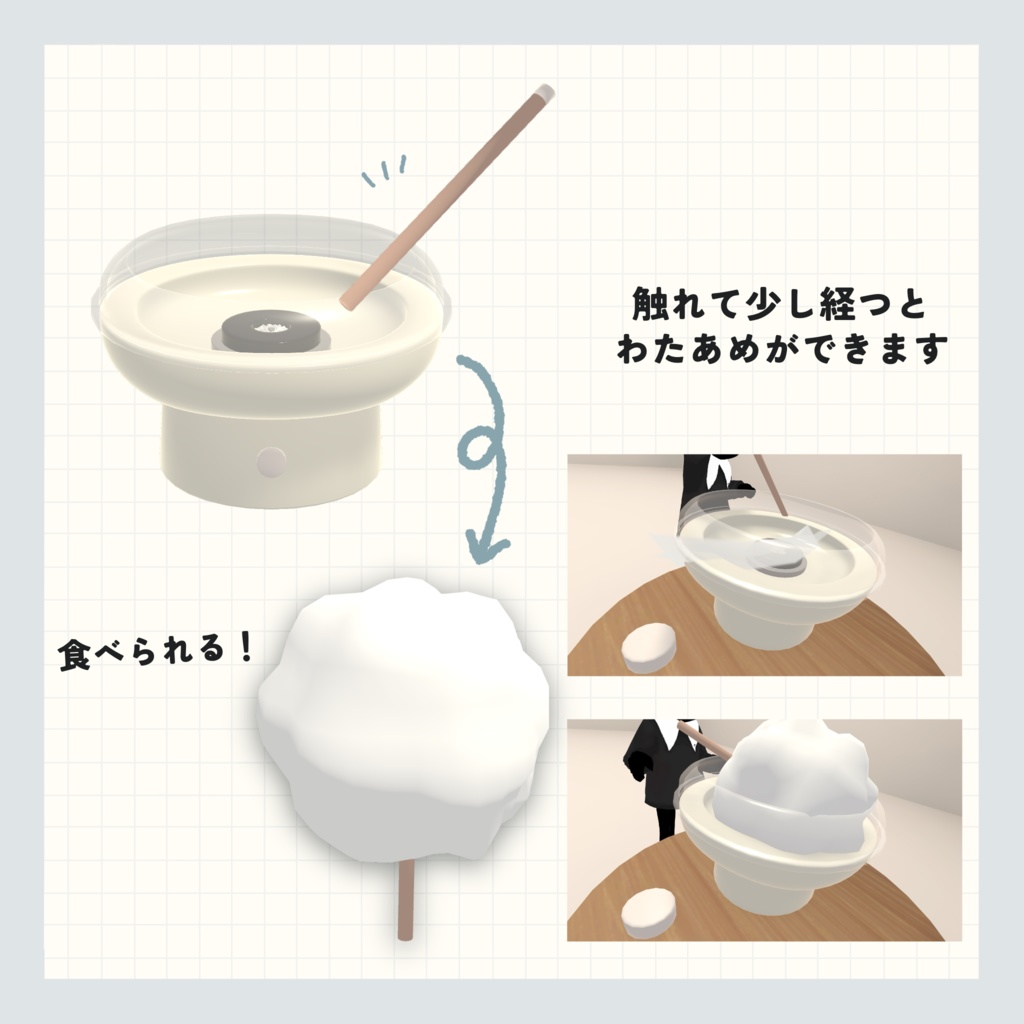 触れて少し経つと
わたあめができます

食べられる！