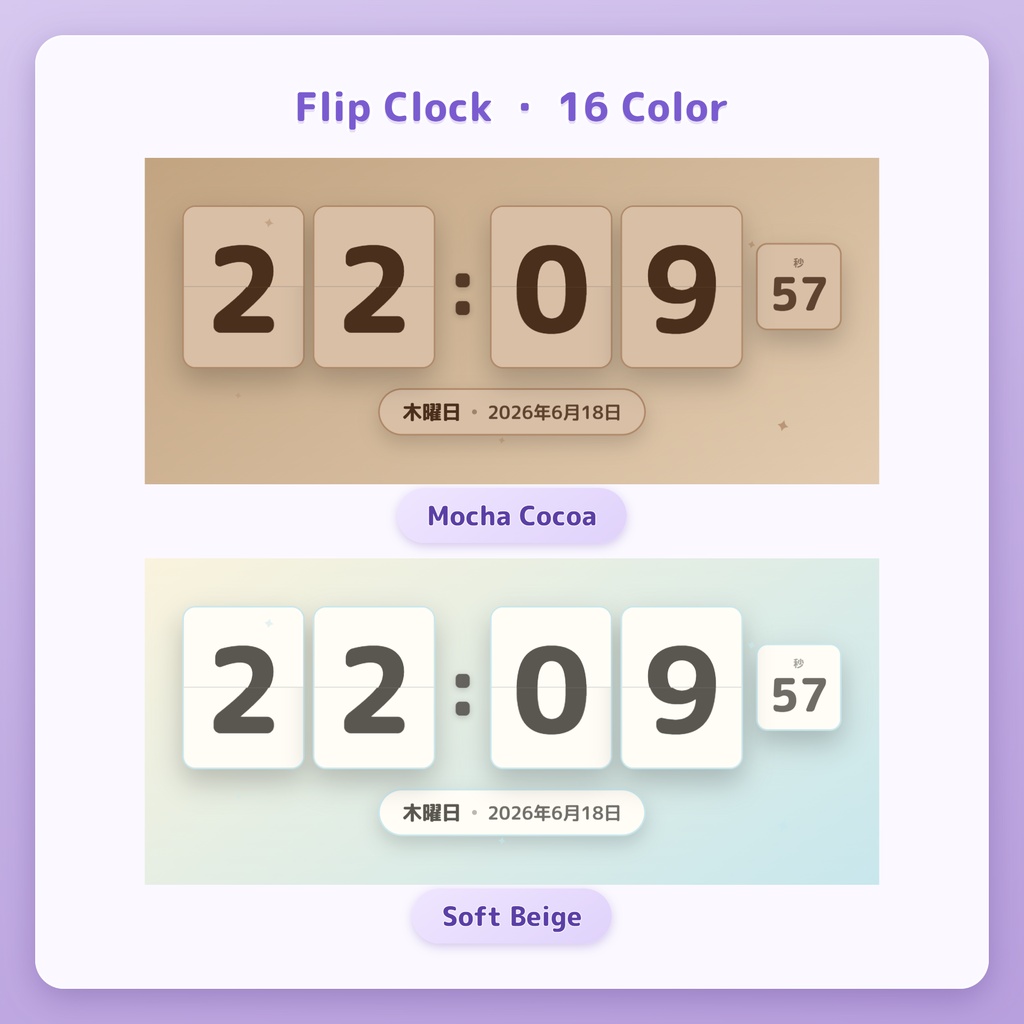 Flip Clock · 16 Color

22:09
秒
57

木曜日 · 2026年6月18日

Mocha Cocoa

22:09
秒
57

木曜日 · 2026年6月18日

Soft Beige