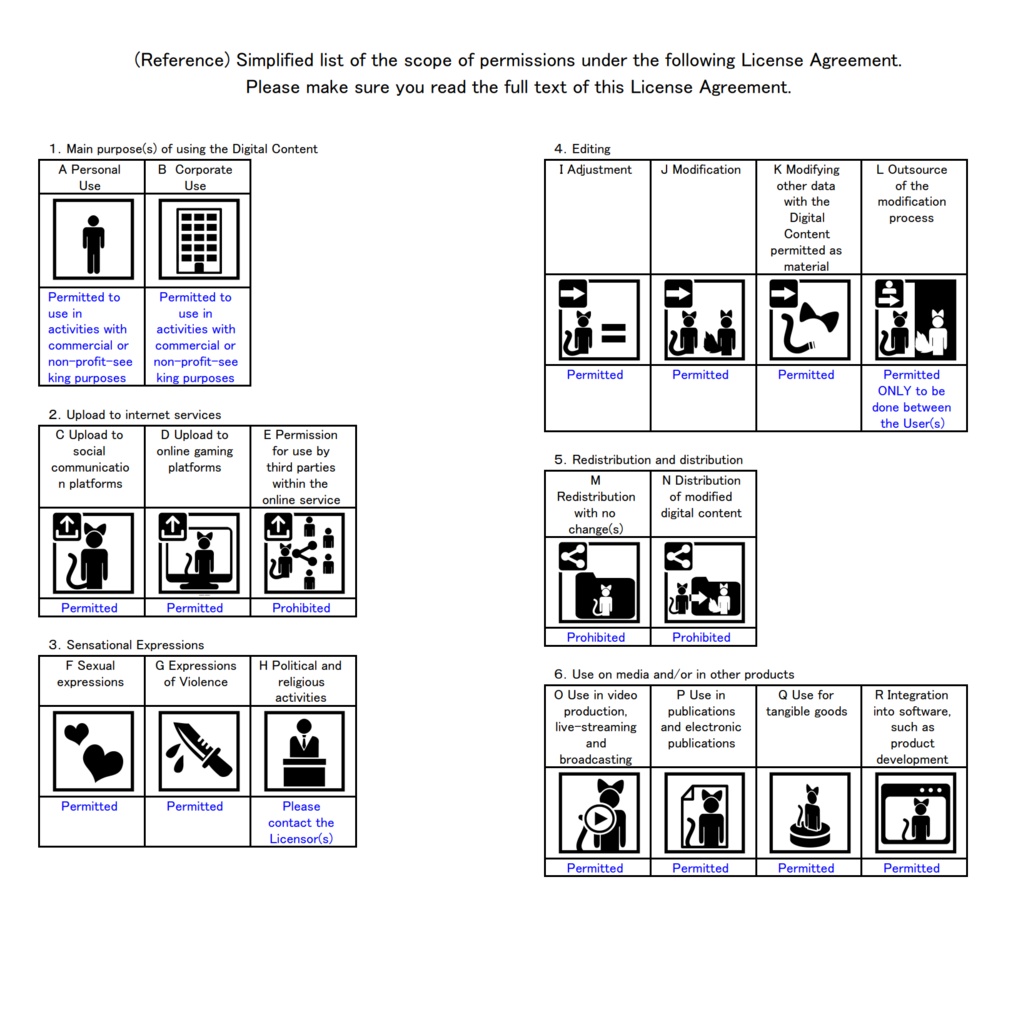 (Reference) Simplified list of the scope of permissions under the following License Agreement.
Please make sure you read the full text of this License Agreement.

1. Main purpose(s) of using the Digital Content

| A Personal Use | B Corporate Use |
|---|---|
| Permitted to use in activities with commercial or non-profit-seeking purposes | Permitted to use in activities with commercial or non-profit-seeking purposes |

2. Upload to internet services

| C Upload to social communication platforms | D Upload to online gaming platforms | E Permission for use by third parties within the online service |
|---|---|---|
| Permitted | Permitted | Prohibited |

3. Sensational Expressions

| F Sexual expressions | G Expressions of Violence | H Political and religious activities |
|---|---|---|
| Permitted | Permitted | Please contact the Licensor(s) |

4. Editing

| I Adjustment | J Modification | K Modifying other data with the Digital Content permitted as material | L Outsource of the modification process |
|---|---|---|---|
| Permitted | Permitted | Permitted | Permitted ONLY to be done between the User(s) |

5. Redistribution and distribution

| M Redistribution with no change(s) | N Distribution of modified digital content |
|---|---|
| Prohibited | Prohibited |

6. Use on media and/or in other products

| O Use in video production, live-streaming and broadcasting | P Use in publications and electronic publications | Q Use for tangible goods | R Integration into software, such as product development |
|---|---|---|---|
| Permitted | Permitted | Permitted | Permitted |