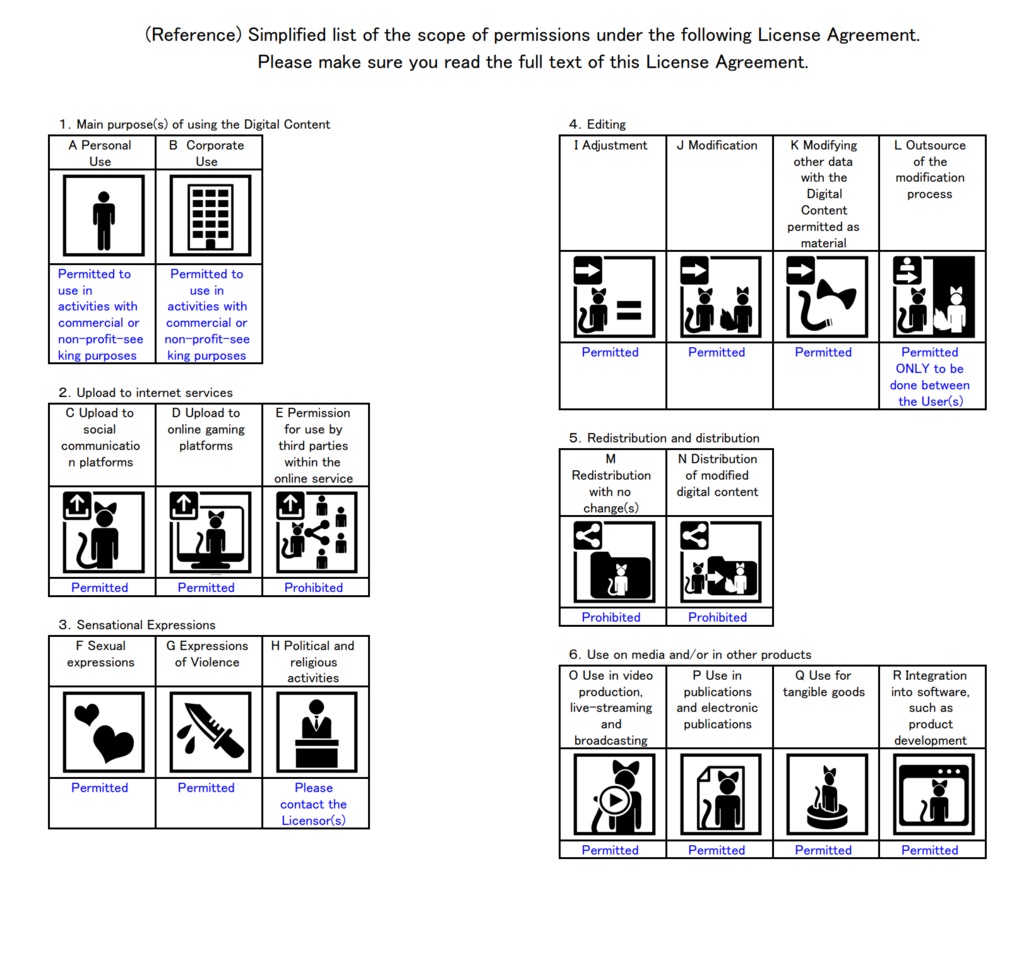 (Reference) Simplified list of the scope of permissions under the following License Agreement.
Please make sure you read the full text of this License Agreement.

1. Main purpose(s) of using the Digital Content

| A Personal Use | B Corporate Use |
|---|---|
| Permitted to use in activities with commercial or non-profit-seeking purposes | Permitted to use in activities with commercial or non-profit-seeking purposes |

2. Upload to internet services

| C Upload to social communication platforms | D Upload to online gaming platforms | E Permission for use by third parties within the online service |
|---|---|---|
| Permitted | Permitted | Prohibited |

3. Sensational Expressions

| F Sexual expressions | G Expressions of Violence | H Political and religious activities |
|---|---|---|
| Permitted | Permitted | Please contact the Licensor(s) |

4. Editing

| I Adjustment | J Modification | K Modifying other data with the Digital Content permitted as material | L Outsource of the modification process |
|---|---|---|---|
| Permitted | Permitted | Permitted | Permitted ONLY to be done between the User(s) |

5. Redistribution and distribution

| M Redistribution with no change(s) | N Distribution of modified digital content |
|---|---|
| Prohibited | Prohibited |

6. Use on media and/or in other products

| O Use in video production, live-streaming and broadcasting | P Use in publications and electronic publications | Q Use for tangible goods | R Integration into software, such as product development |
|---|---|---|---|
| Permitted | Permitted | Permitted | Permitted |