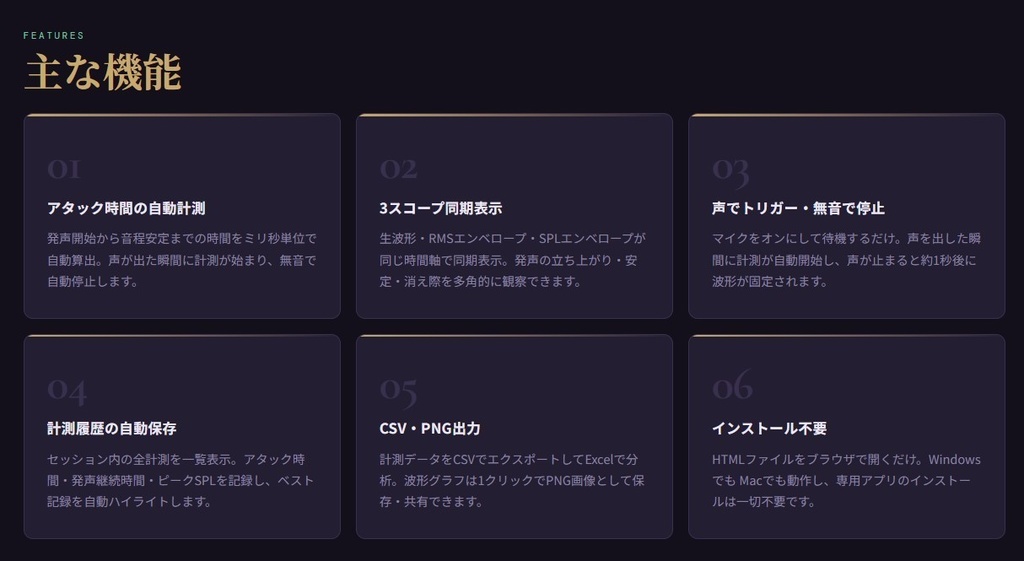 FEATURES

主な機能

01

アタック時間の自動計測

発声開始から音程安定までの時間をミリ秒単位で自動算出。声が出た瞬間に計測が始まり、無音で自動停止します。

02

3スコープ同期表示

生波形・RMSエンベロープ・SPLエンベロープが同じ時間軸で同期表示。発声の立ち上がり・安定・消え際を多角的に観察できます。

03

声でトリガー・無音で停止

マイクをオンにして待機するだけ。声を出した瞬間に計測が自動開始し、声が止まると約1秒後に波形が固定されます。

04

計測履歴の自動保存

セッション内の全計測を一覧表示。アタック時間・発声継続時間・ピークSPLを記録し、ベスト記録を自動ハイライトします。

05

CSV・PNG出力

計測データをCSVでエクスポートしてExcelで分析。波形グラフは1クリックでPNG画像として保存・共有できます。

06

インストール不要

HTMLファイルをブラウザで開くだけ。Windowsでも Macでも動作し、専用アプリのインストールは一切不要です。