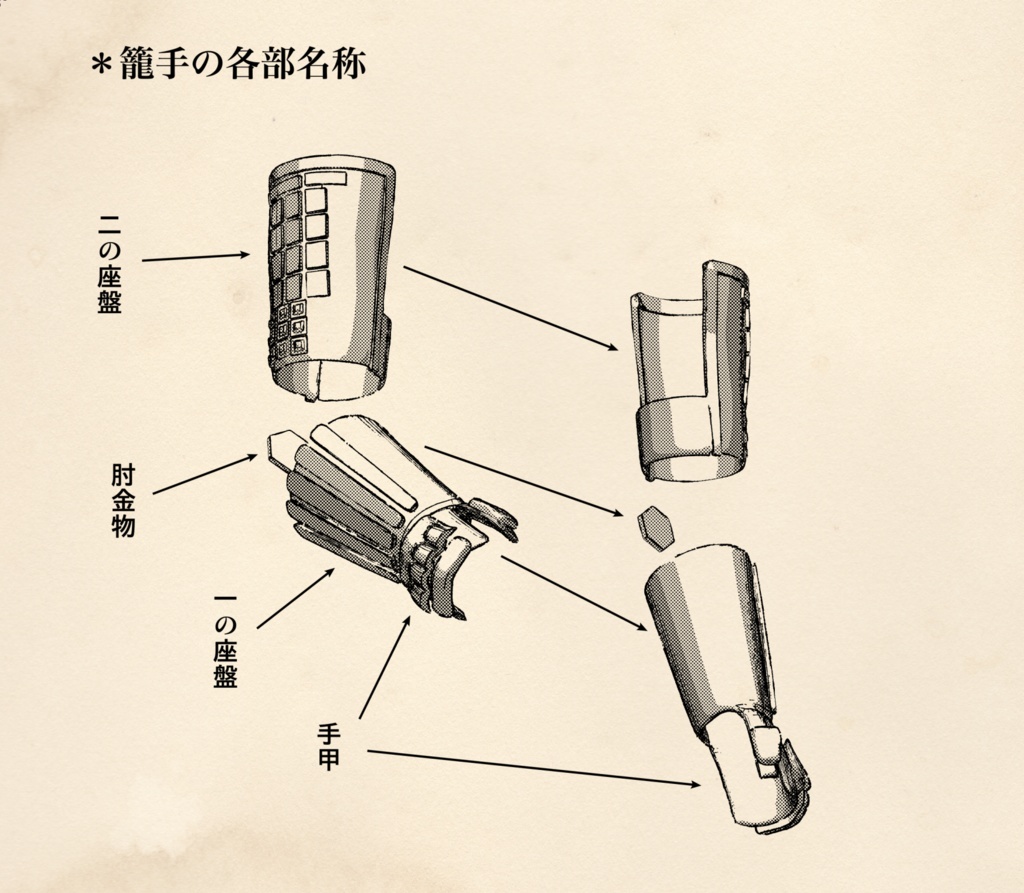 ＊籠手の各部名称

二の座盤

肘金物

一の座盤

手甲