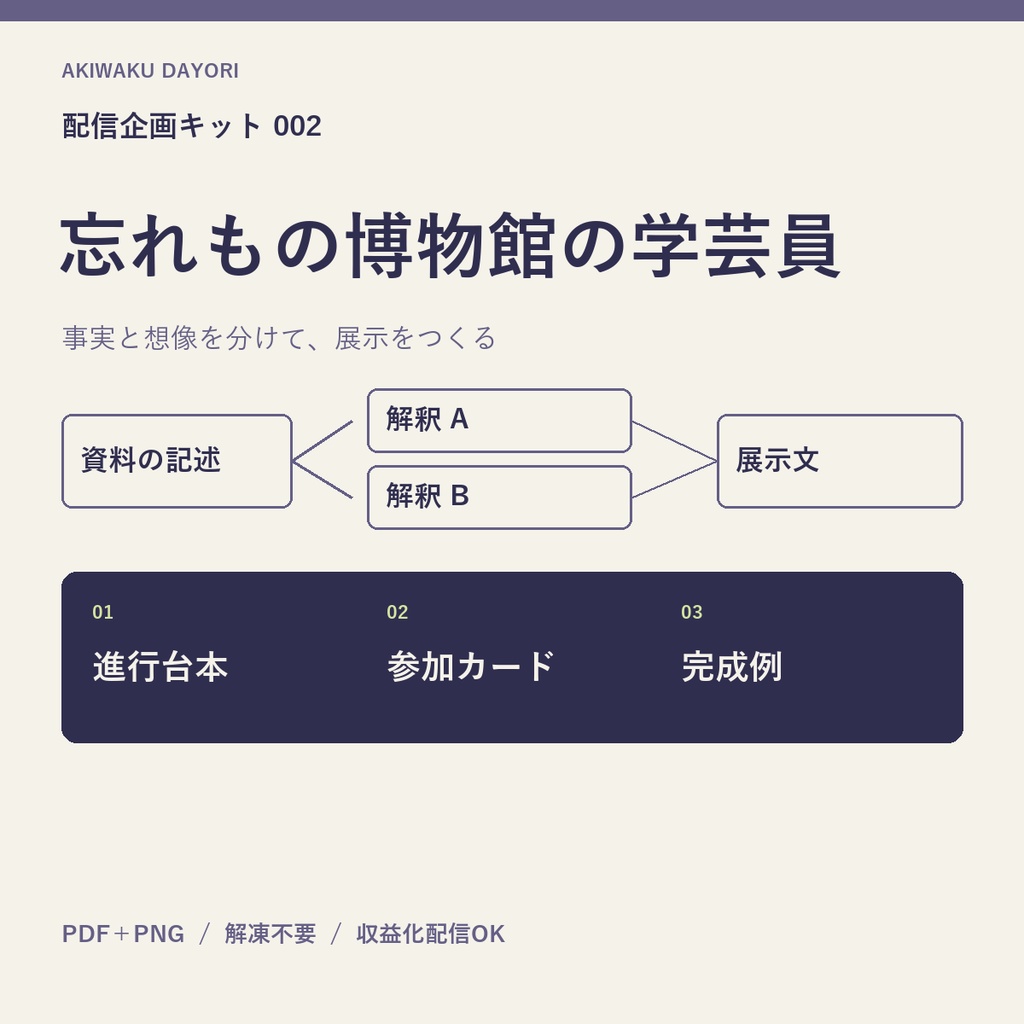 AKIWAKU DAYORI

配信企画キット 002

忘れもの博物館の学芸員

事実と想像を分けて、展示をつくる

資料の記述

解釈 A

解釈 B

展示文

01
進行台本

02
参加カード

03
完成例

PDF＋PNG ／ 解凍不要 ／ 収益化配信OK