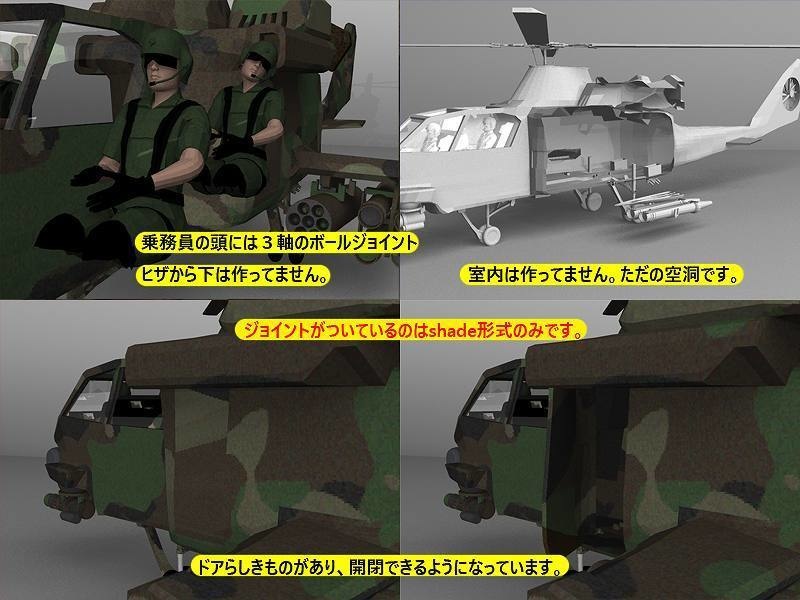 乗務員の頭には３軸のボールジョイント
ヒザから下は作ってません。

室内は作ってません。ただの空洞です。

ジョイントがついているのはshade形式のみです。

ドアらしきものがあり、開閉できるようになっています。