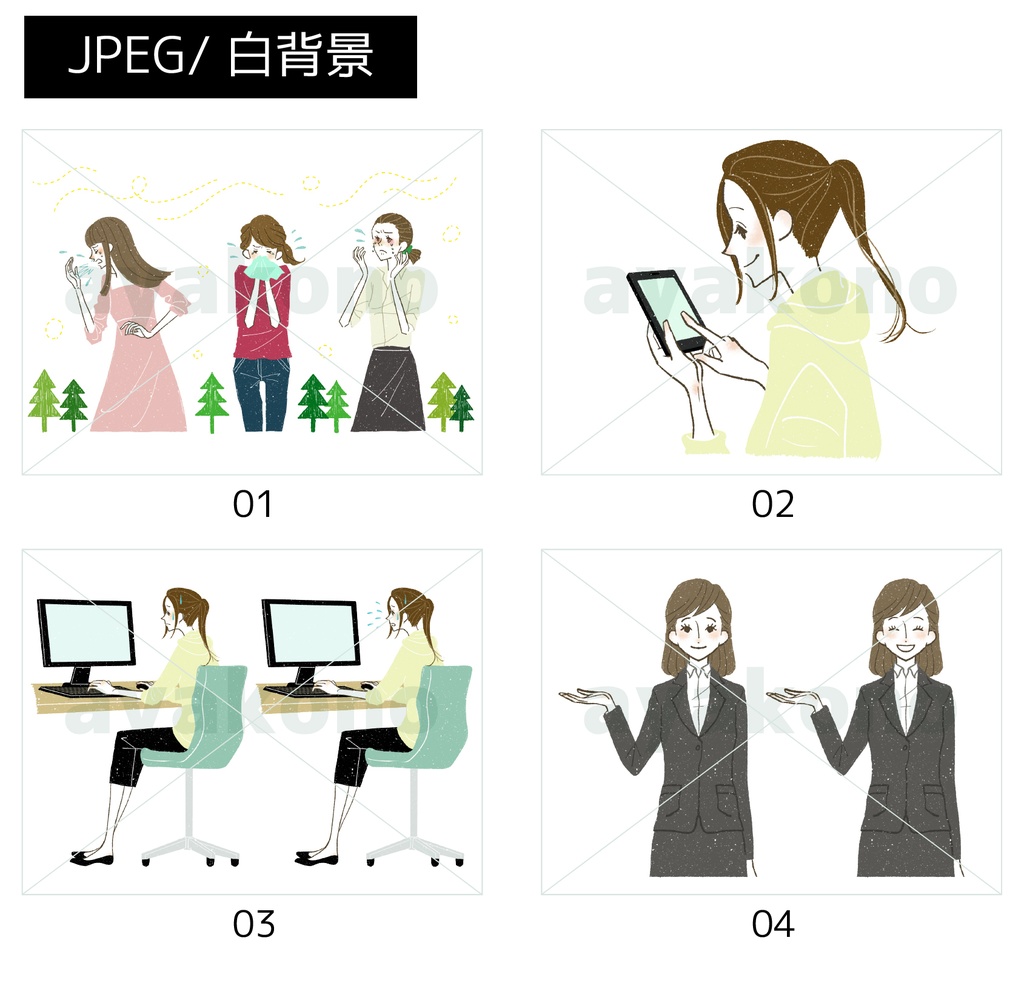 JPEG/ 白背景

ayakono

01

ayakono

02

ayakono

03

ayakono

04