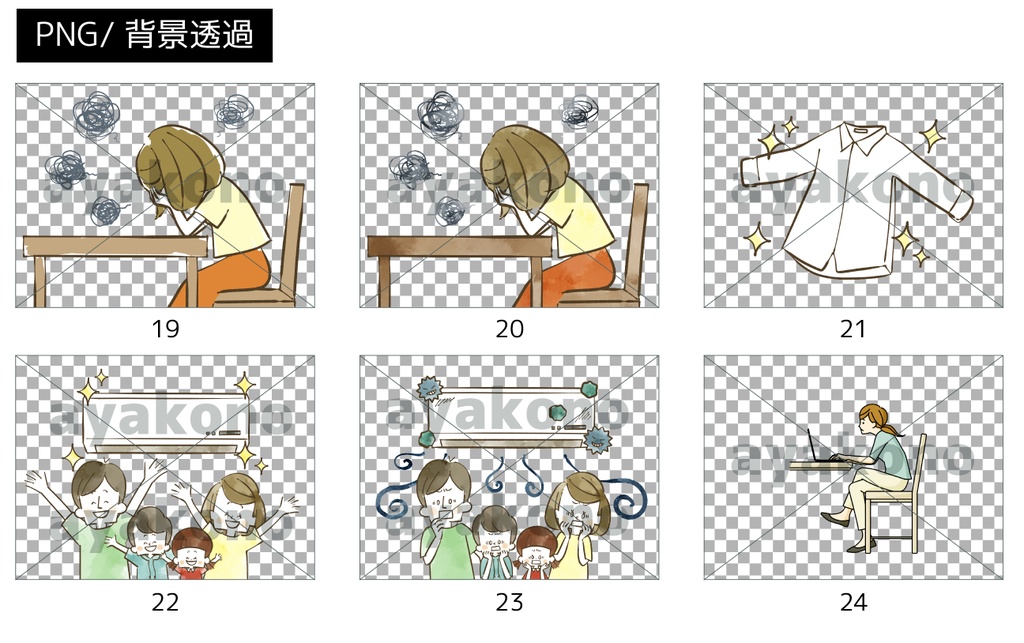 PNG/ 背景透過

ayakono

19

ayakono

20

ayakono

21

ayakono

22

ayakono

23

ayakono

24