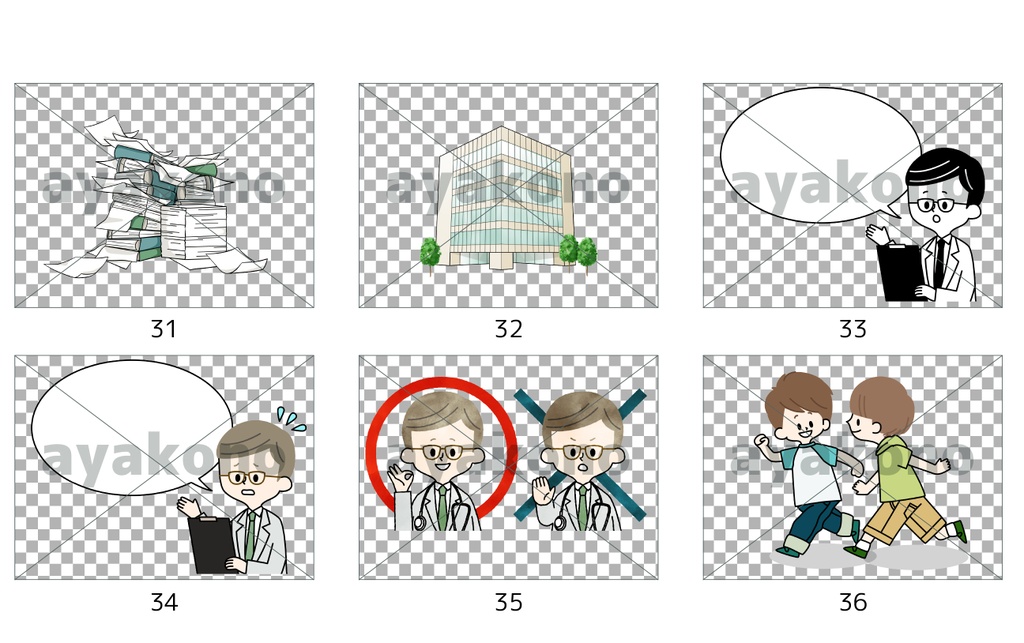 ayakono
31

ayakono
32

ayakono
33

ayakono
34

ayakono
35

ayakono
36