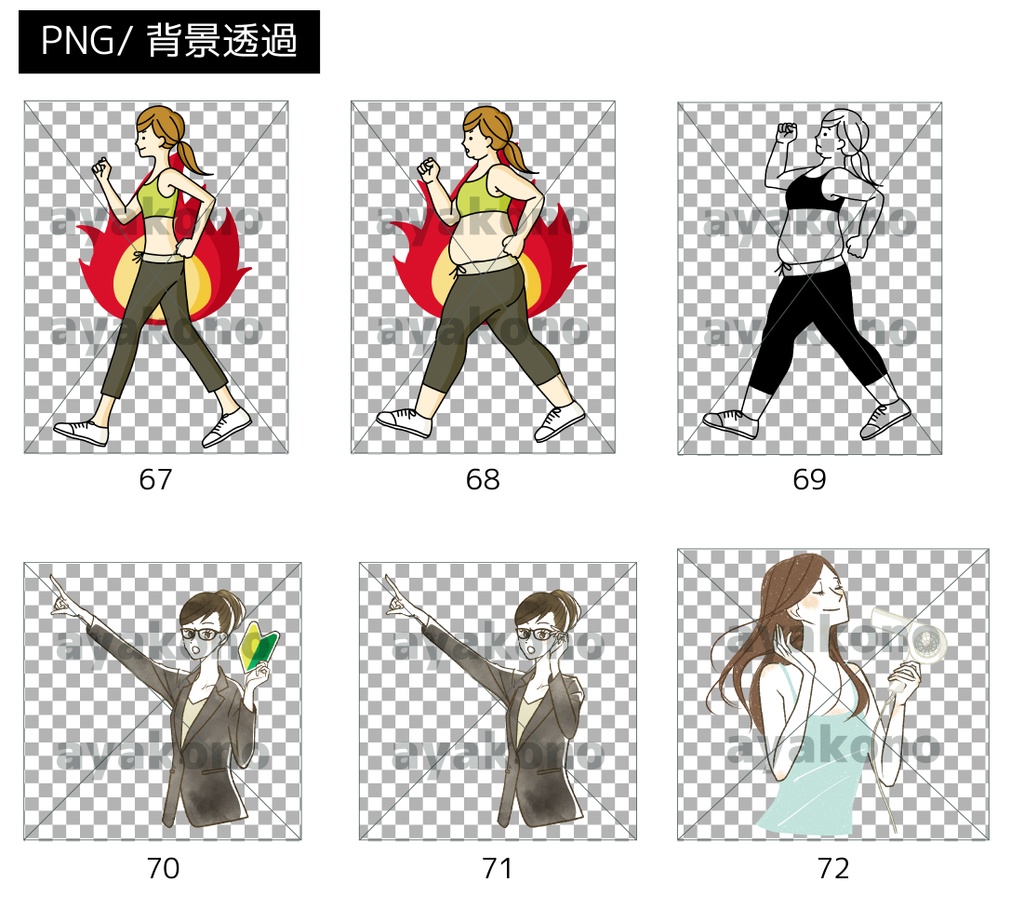 PNG/ 背景透過

ayakono
ayakono

67

ayakono
ayakono

68

ayakono
ayakono

69

ayakono
ayakono

70

ayakono
ayakono

71

ayakono
ayakono

72