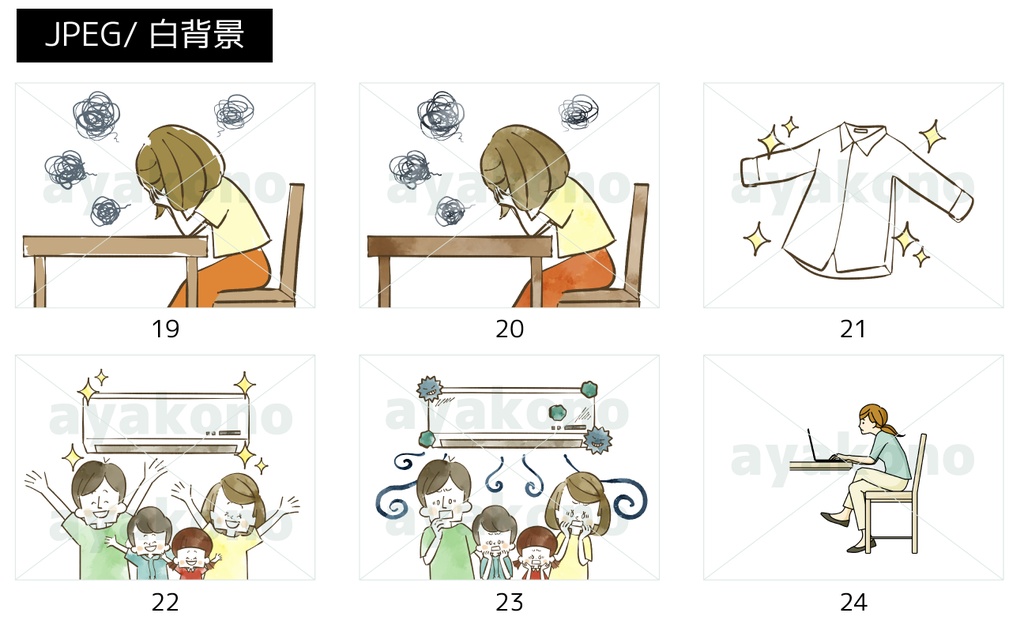 JPEG/ 白背景

ayakono

19

ayakono

20

ayakono

21

ayakono

22

ayakono

23

ayakono

24