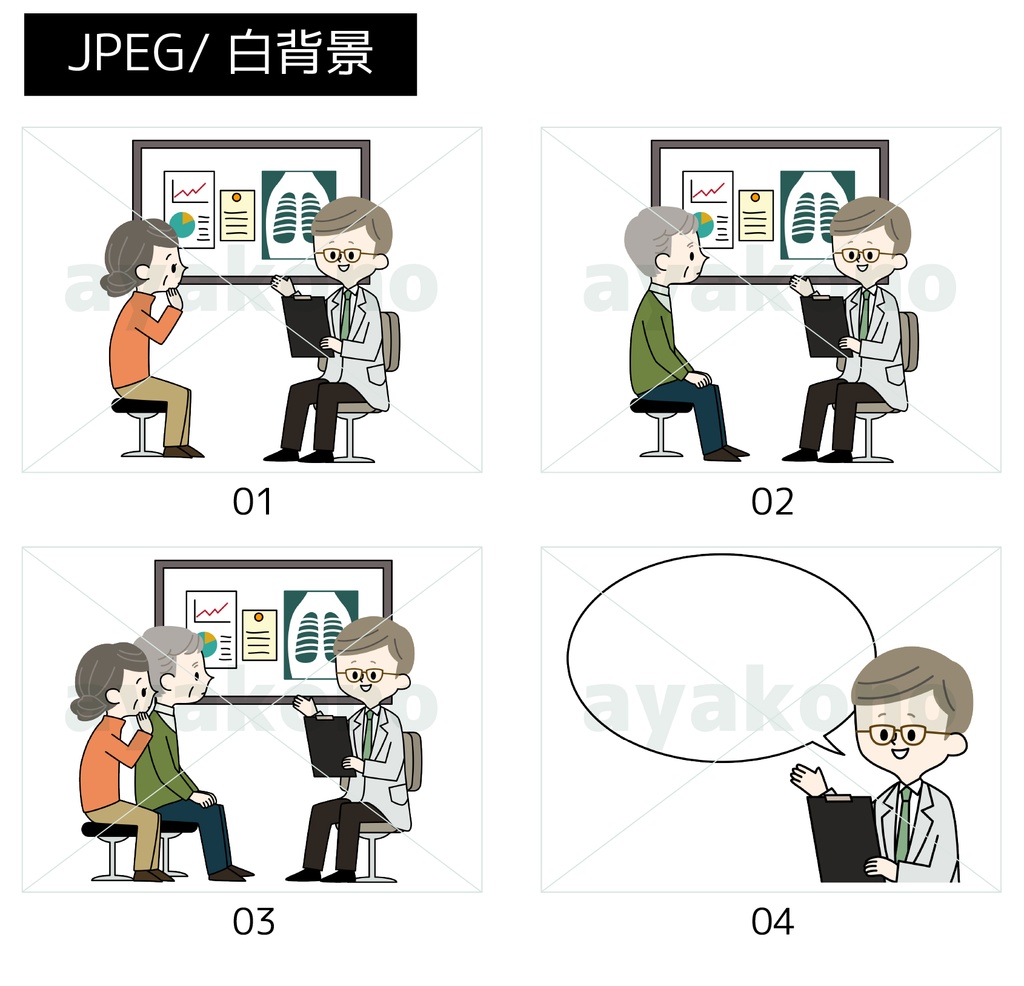 JPEG/ 白背景

ayakono

01

ayakono

02

ayakono

03

ayakono

04