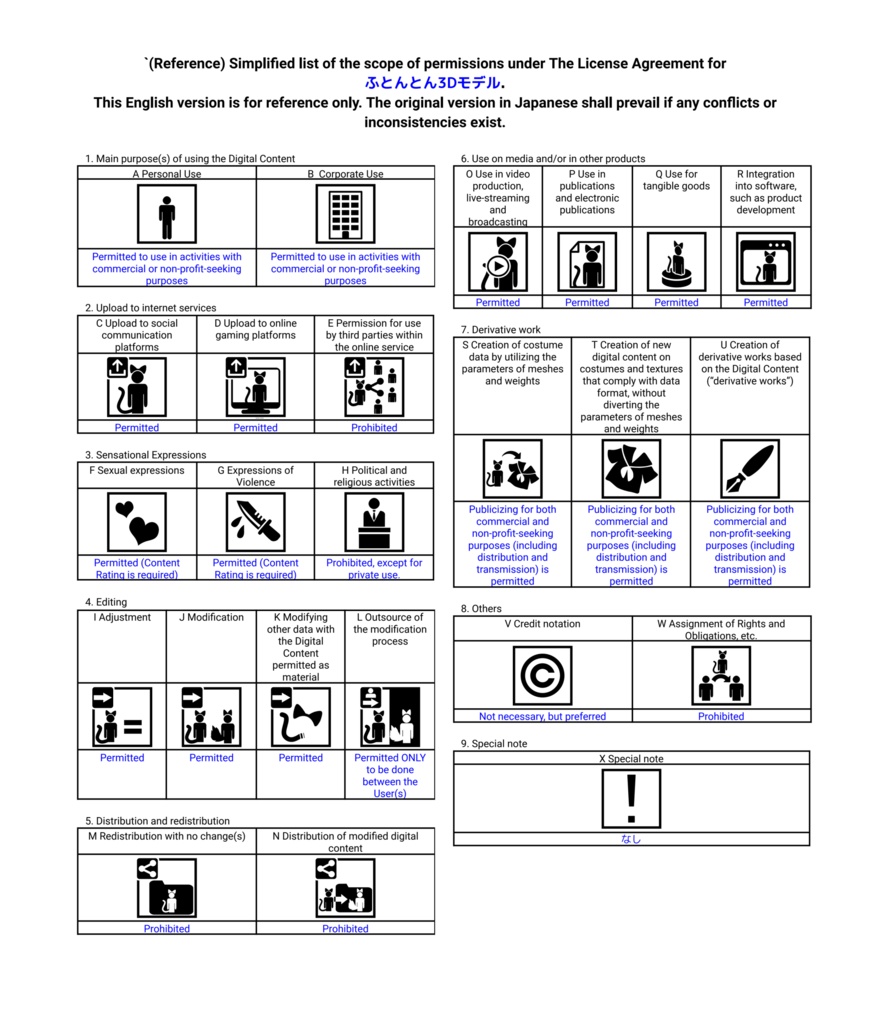 `(Reference) Simplified list of the scope of permissions under The License Agreement for ふとんとん3Dモデル.
This English version is for reference only. The original version in Japanese shall prevail if any conflicts or inconsistencies exist.

1. Main purpose(s) of using the Digital Content

| A Personal Use | B Corporate Use |
|---|---|
| Permitted to use in activities with commercial or non-profit-seeking purposes | Permitted to use in activities with commercial or non-profit-seeking purposes |

2. Upload to internet services

| C Upload to social communication platforms | D Upload to online gaming platforms | E Permission for use by third parties within the online service |
|---|---|---|
| Permitted | Permitted | Prohibited |

3. Sensational Expressions

| F Sexual expressions | G Expressions of Violence | H Political and religious activities |
|---|---|---|
| Permitted (Content Rating is required) | Permitted (Content Rating is required) | Prohibited, except for private use. |

4. Editing

| I Adjustment | J Modification | K Modifying other data with the Digital Content permitted as material | L Outsource of the modification process |
|---|---|---|---|
| Permitted | Permitted | Permitted | Permitted ONLY to be done between the User(s) |

5. Distribution and redistribution

| M Redistribution with no change(s) | N Distribution of modified digital content |
|---|---|
| Prohibited | Prohibited |

6. Use on media and/or in other products

| O Use in video production, live-streaming and broadcasting | P Use in publications and electronic publications | Q Use for tangible goods | R Integration into software, such as product development |
|---|---|---|---|
| Permitted | Permitted | Permitted | Permitted |

7. Derivative work

| S Creation of costume data by utilizing the parameters of meshes and weights | T Creation of new digital content on costumes and textures that comply with data format, without diverting the parameters of meshes and weights | U Creation of derivative works based on the Digital Content ("derivative works") |
|---|---|---|
| Publicizing for both commercial and non-profit-seeking purposes (including distribution and transmission) is permitted | Publicizing for both commercial and non-profit-seeking purposes (including distribution and transmission) is permitted | Publicizing for both commercial and non-profit-seeking purposes (including distribution and transmission) is permitted |

8. Others

| V Credit notation | W Assignment of Rights and Obligations, etc. |
|---|---|
| Not necessary, but preferred | Prohibited |

9. Special note

| X Special note |
|---|
| なし |