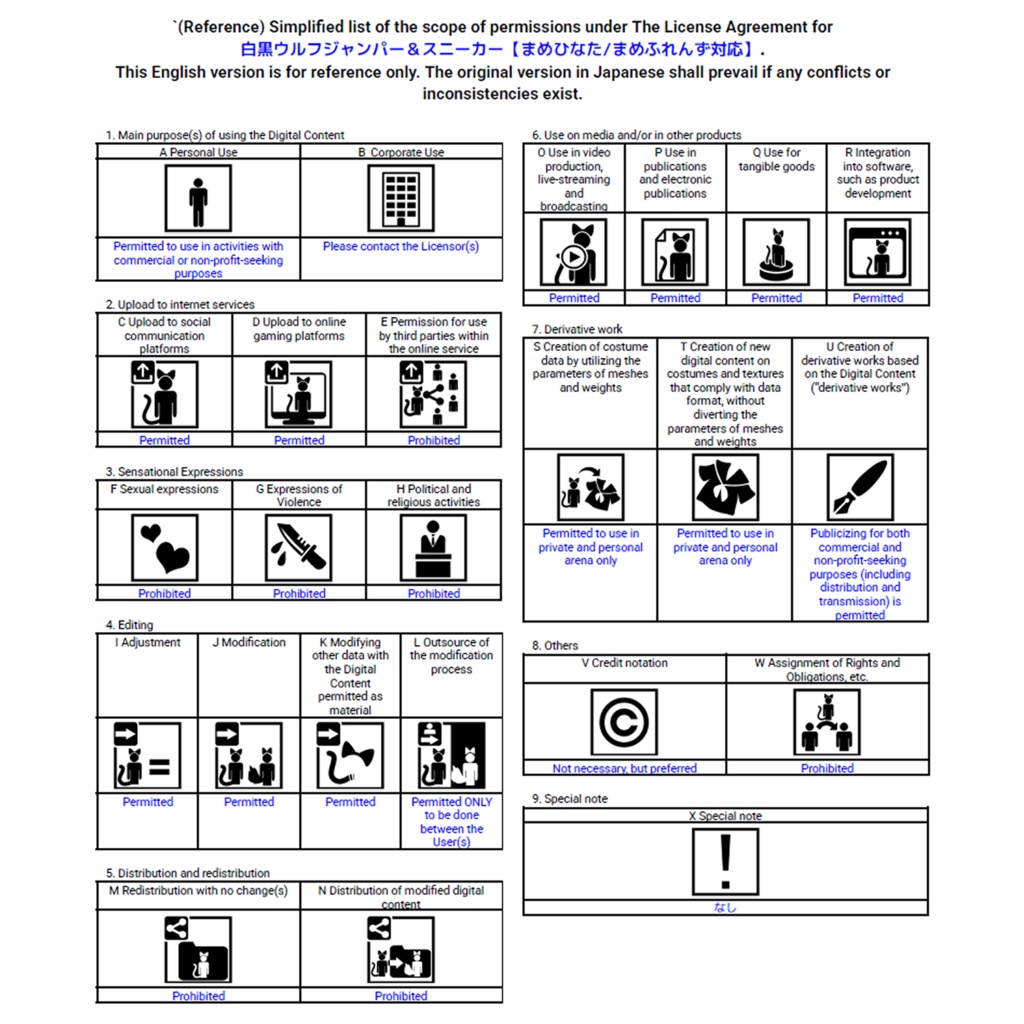 `(Reference) Simplified list of the scope of permissions under The License Agreement for 白黒ウルフジャンパー＆スニーカー【まめひなた/まめふれんず対応】.
This English version is for reference only. The original version in Japanese shall prevail if any conflicts or inconsistencies exist.

1. Main purpose(s) of using the Digital Content

| A Personal Use | B Corporate Use |
|---|---|
| Permitted to use in activities with commercial or non-profit-seeking purposes | Please contact the Licensor(s) |

2. Upload to internet services

| C Upload to social communication platforms | D Upload to online gaming platforms | E Permission for use by third parties within the online service |
|---|---|---|
| Permitted | Permitted | Prohibited |

3. Sensational Expressions

| F Sexual expressions | G Expressions of Violence | H Political and religious activities |
|---|---|---|
| Prohibited | Prohibited | Prohibited |

4. Editing

| I Adjustment | J Modification | K Modifying other data with the Digital Content permitted as material | L Outsource of the modification process |
|---|---|---|---|
| Permitted | Permitted | Permitted | Permitted ONLY to be done between the User(s) |

5. Distribution and redistribution

| M Redistribution with no change(s) | N Distribution of modified digital content |
|---|---|
| Prohibited | Prohibited |

6. Use on media and/or in other products

| O Use in video production, live-streaming and broadcasting | P Use in publications and electronic publications | Q Use for tangible goods | R Integration into software, such as product development |
|---|---|---|---|
| Permitted | Permitted | Permitted | Permitted |

7. Derivative work

| S Creation of costume data by utilizing the parameters of meshes and weights | T Creation of new digital content on costumes and textures that comply with data format, without diverting the parameters of meshes and weights | U Creation of derivative works based on the Digital Content ("derivative works") |
|---|---|---|
| Permitted to use in private and personal arena only | Permitted to use in private and personal arena only | Publicizing for both commercial and non-profit-seeking purposes (including distribution and transmission) is permitted |

8. Others

| V Credit notation | W Assignment of Rights and Obligations, etc. |
|---|---|
| Not necessary, but preferred | Prohibited |

9. Special note

| X Special note |
|---|
| なし |