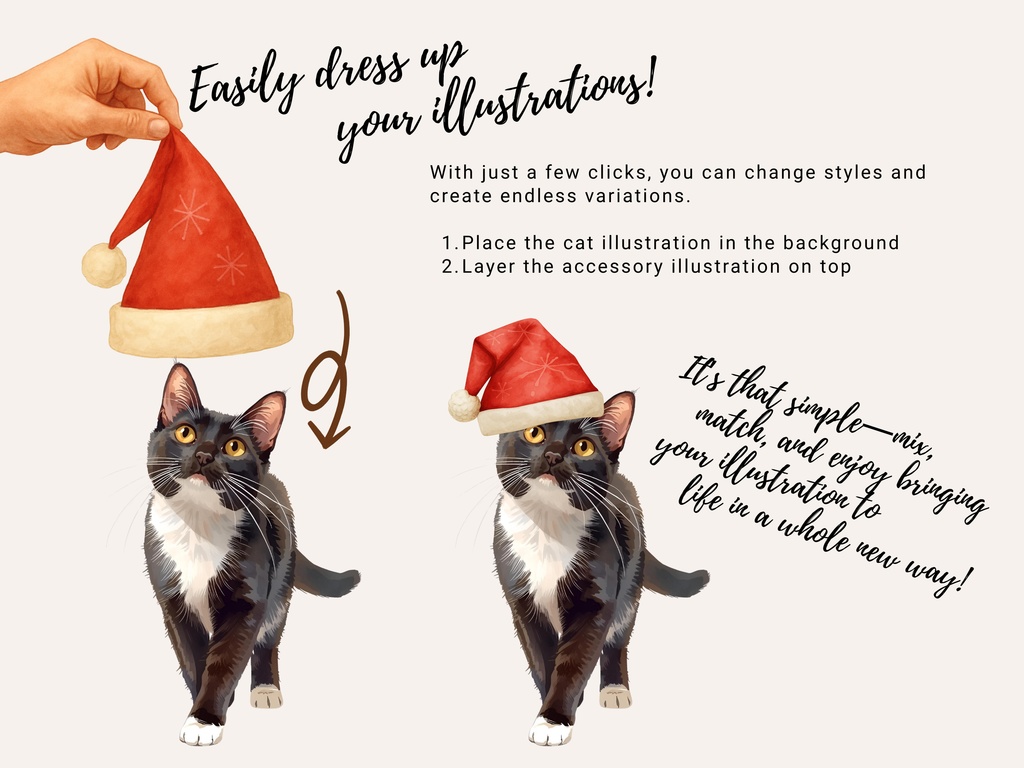 Easily dress up your illustrations!

With just a few clicks, you can change styles and create endless variations.

1. Place the cat illustration in the background
2. Layer the accessory illustration on top

It's that simple—mix, match, and enjoy bringing your illustration to life in a whole new way!