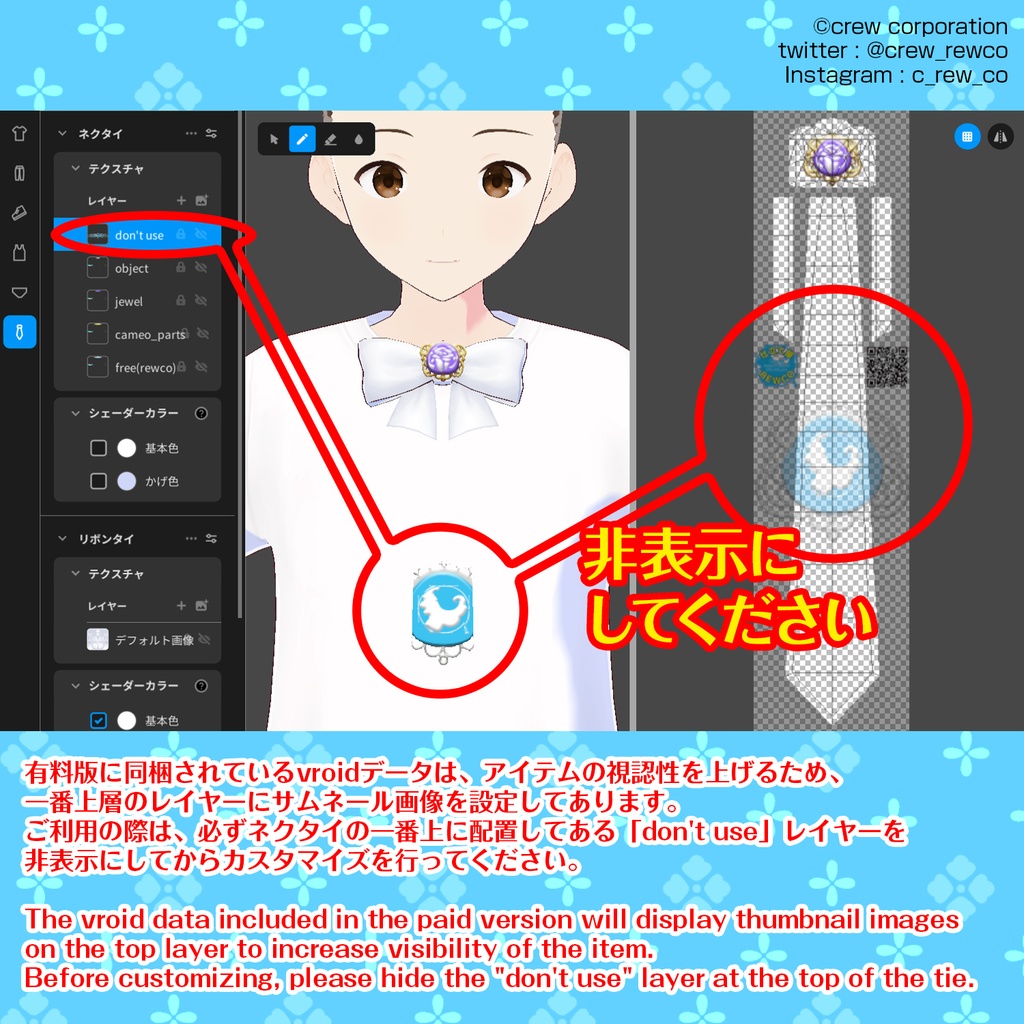 ©crew corporation
twitter : @crew_rewco
Instagram : c_rew_co

ネクタイ

テクスチャ

レイヤー

don't use

object

jewel

cameo_parts

free(rewco)

シェーダーカラー

基本色

かげ色

リボンタイ

テクスチャ

レイヤー

デフォルト画像

シェーダーカラー

基本色

非表示に
してください

有料版に同梱されているvroidデータは、アイテムの視認性を上げるため、一番上層のレイヤーにサムネール画像を設定してあります。
ご利用の際は、必ずネクタイの一番上に配置してある「don't use」レイヤーを非表示にしてからカスタマイズを行ってください。

The vroid data included in the paid version will display thumbnail images on the top layer to increase visibility of the item.
Before customizing, please hide the "don't use" layer at the top of the tie.