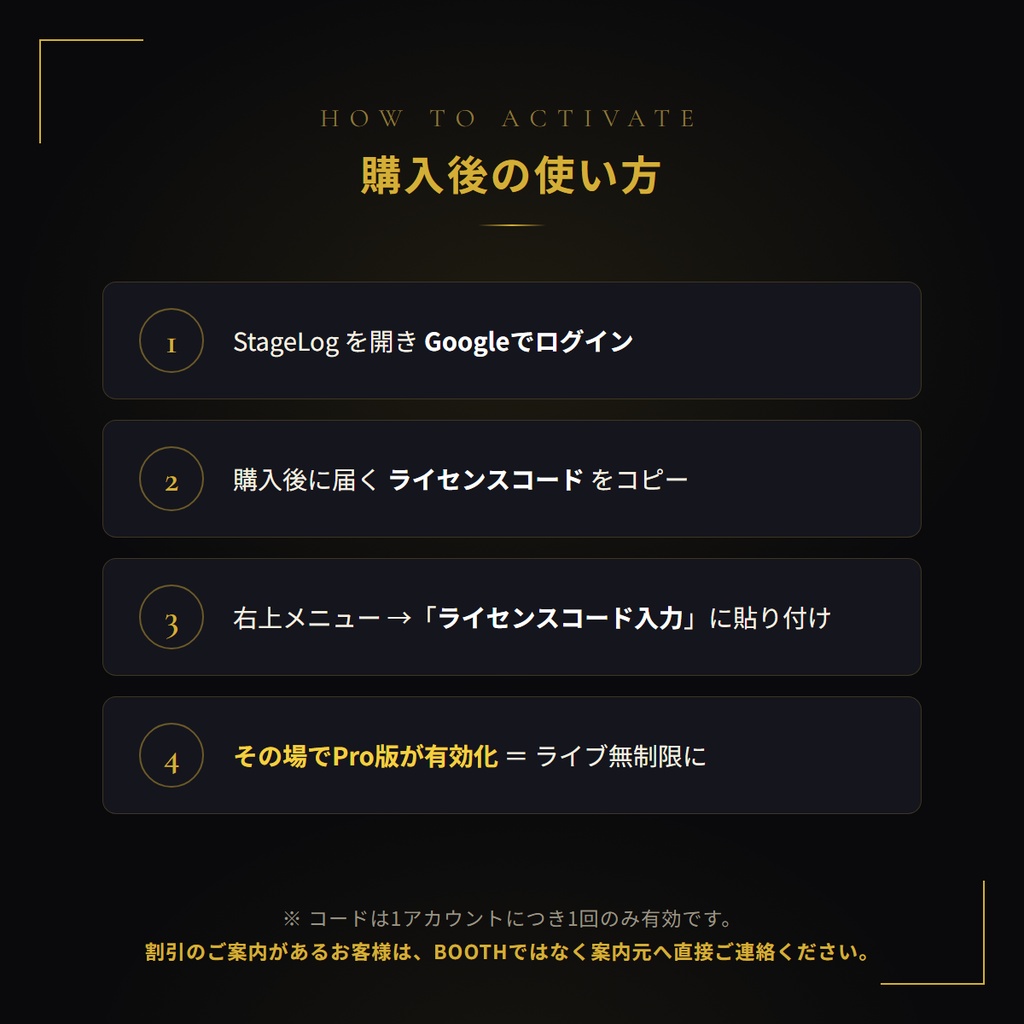 HOW TO ACTIVATE

購入後の使い方

1 StageLog を開き Googleでログイン

2 購入後に届く ライセンスコード をコピー

3 右上メニュー →「ライセンスコード入力」に貼り付け

4 その場でPro版が有効化 ＝ ライブ無制限に

※ コードは1アカウントにつき1回のみ有効です。
割引のご案内があるお客様は、BOOTHではなく案内元へ直接ご連絡ください。