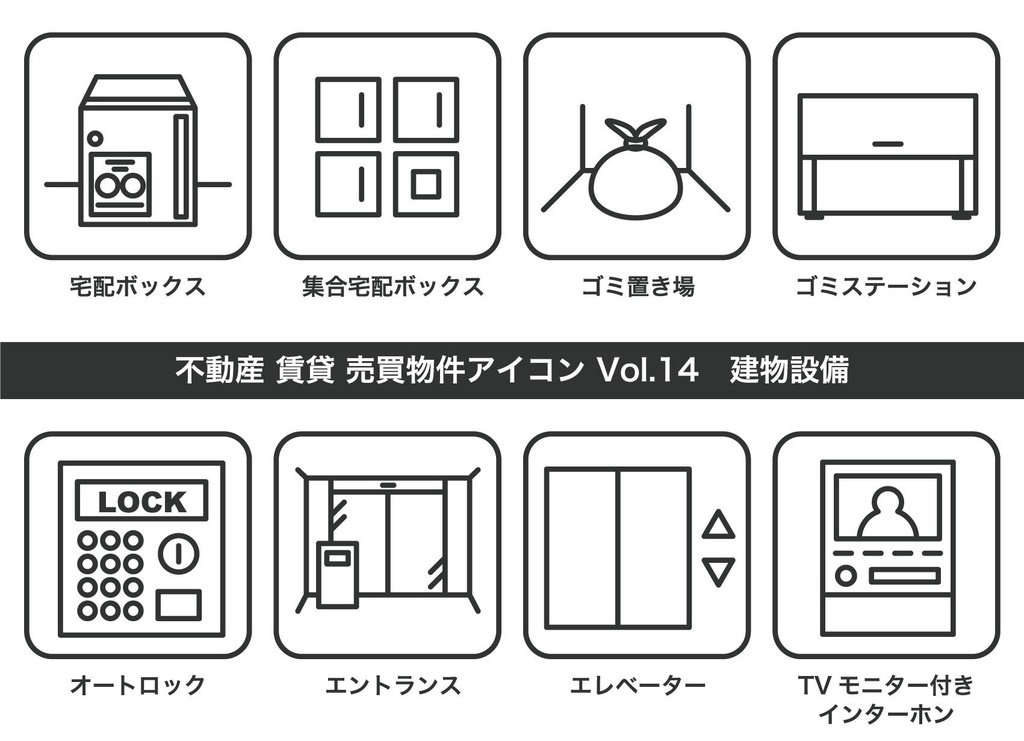 宅配ボックス

集合宅配ボックス

ゴミ置き場

ゴミステーション

不動産 賃貸 売買物件アイコン Vol.14　建物設備

LOCK

オートロック

エントランス

エレベーター

TV モニター付き
インターホン