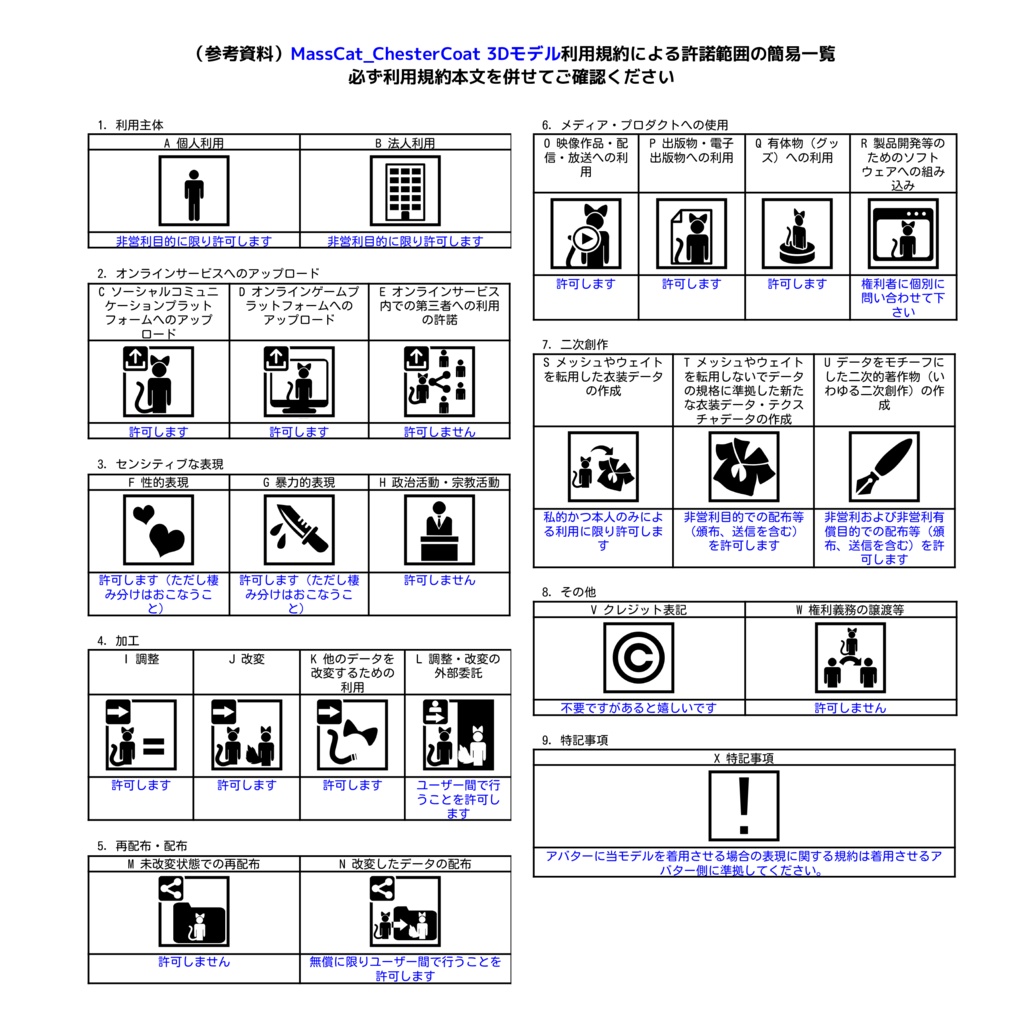 （参考資料）MassCat_ChesterCoat 3Dモデル利用規約による許諾範囲の簡易一覧
必ず利用規約本文を併せてご確認ください

1. 利用主体

| A 個人利用 | B 法人利用 |
|---|---|
| 非営利目的に限り許可します | 非営利目的に限り許可します |

2. オンラインサービスへのアップロード

| C ソーシャルコミュニケーションプラットフォームへのアップロード | D オンラインゲームプラットフォームへのアップロード | E オンラインサービス内での第三者への利用の許諾 |
|---|---|---|
| 許可します | 許可します | 許可しません |

3. センシティブな表現

| F 性的表現 | G 暴力的表現 | H 政治活動・宗教活動 |
|---|---|---|
| 許可します（ただし棲み分けはおこなうこと） | 許可します（ただし棲み分けはおこなうこと） | 許可しません |

4. 加工

| I 調整 | J 改変 | K 他のデータを改変するための利用 | L 調整・改変の外部委託 |
|---|---|---|---|
| 許可します | 許可します | 許可します | ユーザー間で行うことを許可します |

5. 再配布・配布

| M 未改変状態での再配布 | N 改変したデータの配布 |
|---|---|
| 許可しません | 無償に限りユーザー間で行うことを許可します |

6. メディア・プロダクトへの使用

| O 映像作品・配信・放送への利用 | P 出版物・電子出版物への利用 | Q 有体物（グッズ）への利用 | R 製品開発等のためのソフトウェアへの組み込み |
|---|---|---|---|
| 許可します | 許可します | 許可します | 権利者に個別に問い合わせて下さい |

7. 二次創作

| S メッシュやウェイトを転用した衣装データの作成 | T メッシュやウェイトを転用しないでデータの規格に準拠した新たな衣装データ・テクスチャデータの作成 | U データをモチーフにした二次的著作物（いわゆる二次創作）の作成 |
|---|---|---|
| 私的かつ本人のみによる利用に限り許可します | 非営利目的での配布等（頒布、送信を含む）を許可します | 非営利および非営利有償目的での配布等（頒布、送信を含む）を許可します |

8. その他

| V クレジット表記 | W 権利義務の譲渡等 |
|---|---|
| 不要ですがあると嬉しいです | 許可しません |

9. 特記事項

| X 特記事項 |
|---|
| アバターに当モデルを着用させる場合の表現に関する規約は着用させるアバター側に準拠してください。 |