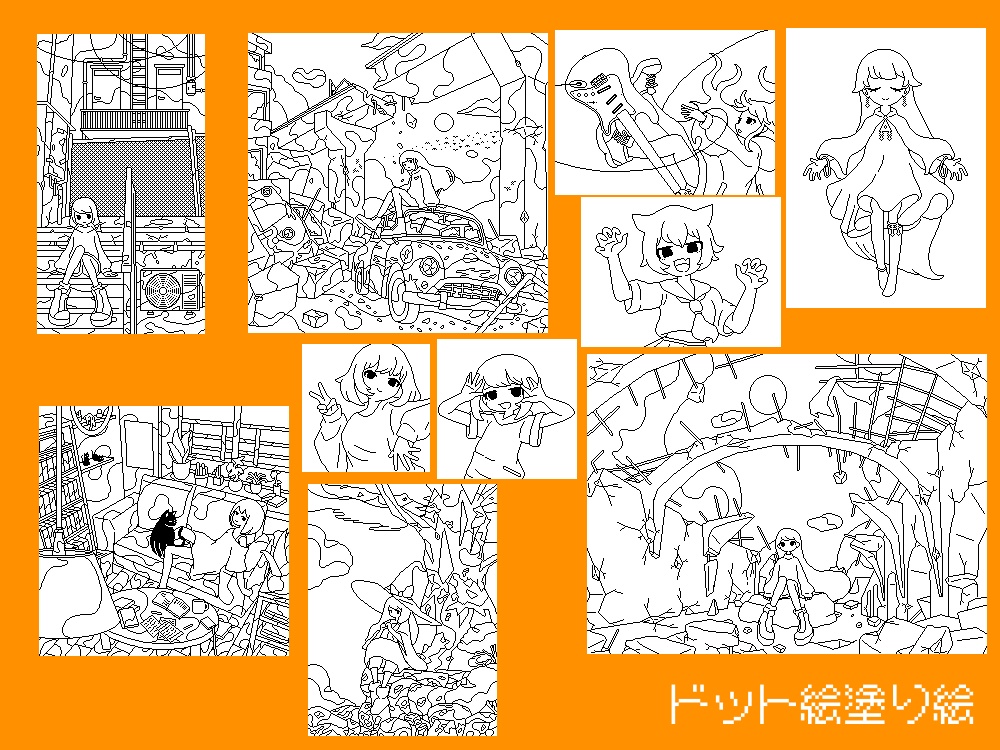 ドット絵塗り絵