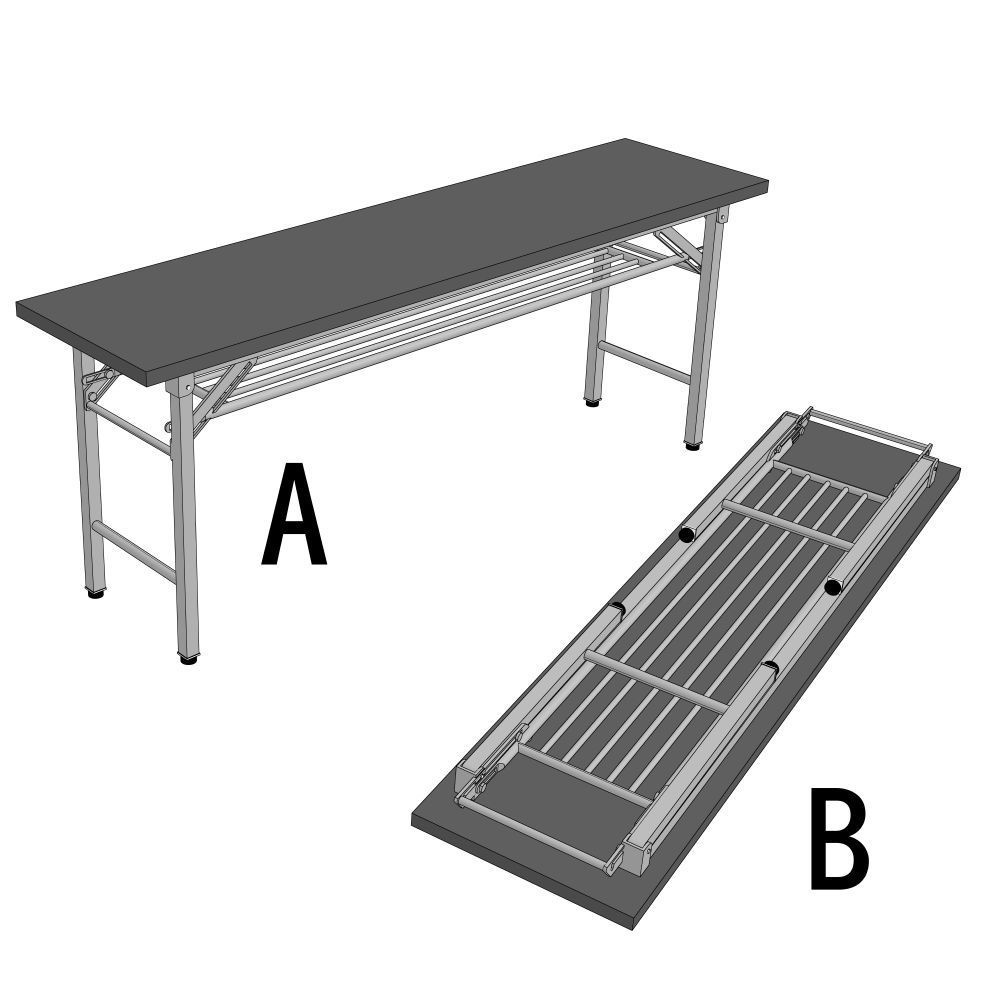 A

B