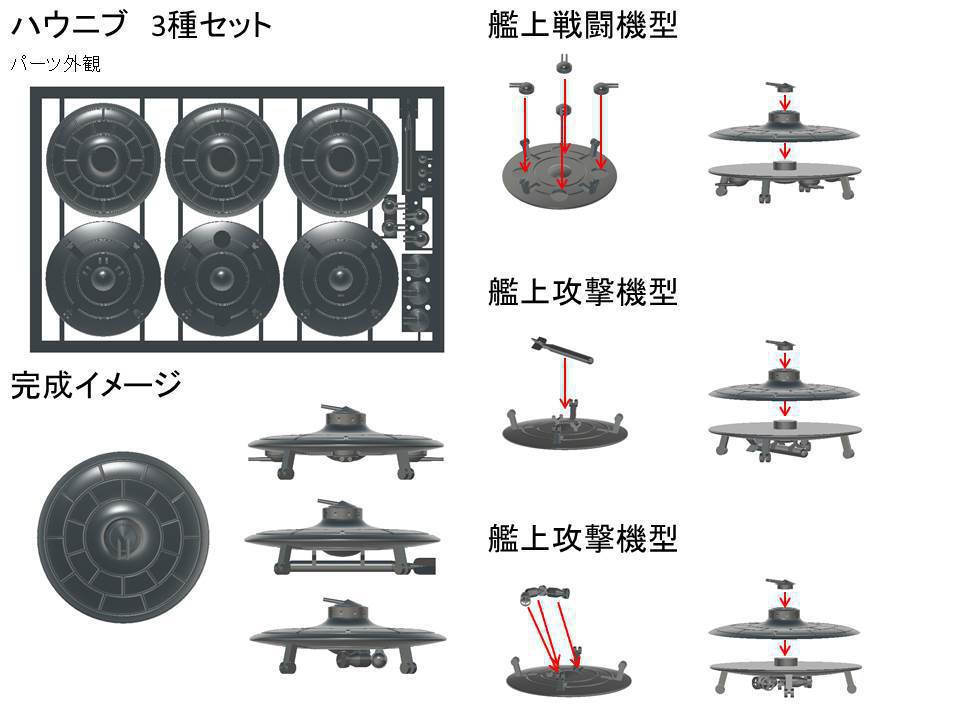 ハウニブ　3種セット

パーツ外観

完成イメージ

艦上戦闘機型

艦上攻撃機型

艦上攻撃機型