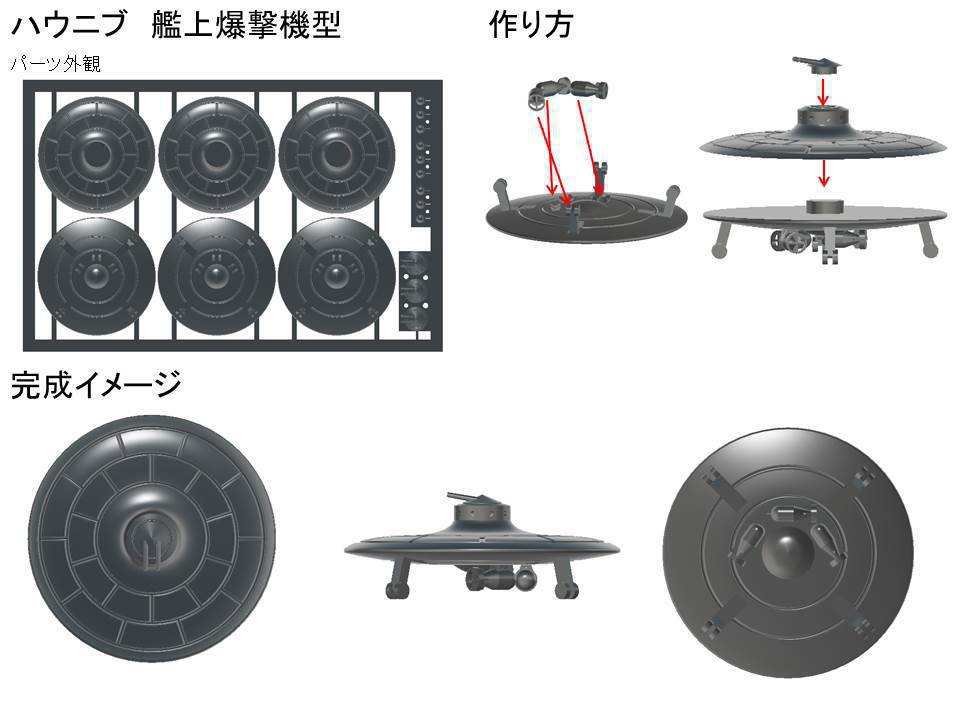 ハウニブ　艦上爆撃機型

パーツ外観

作り方

完成イメージ