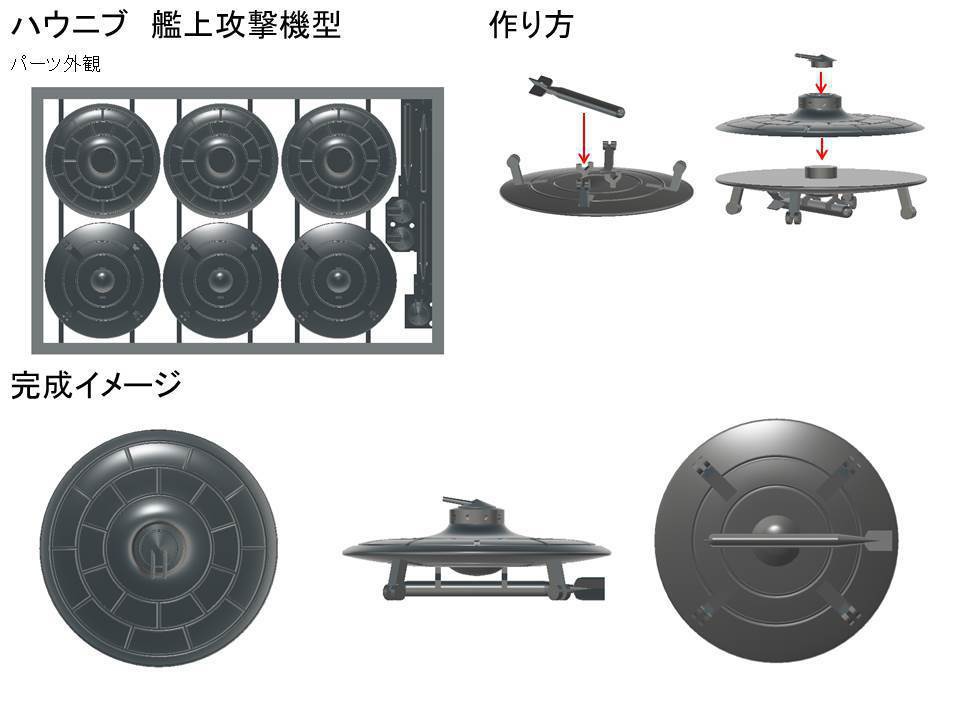 ハウニブ　艦上攻撃機型

作り方

パーツ外観

完成イメージ