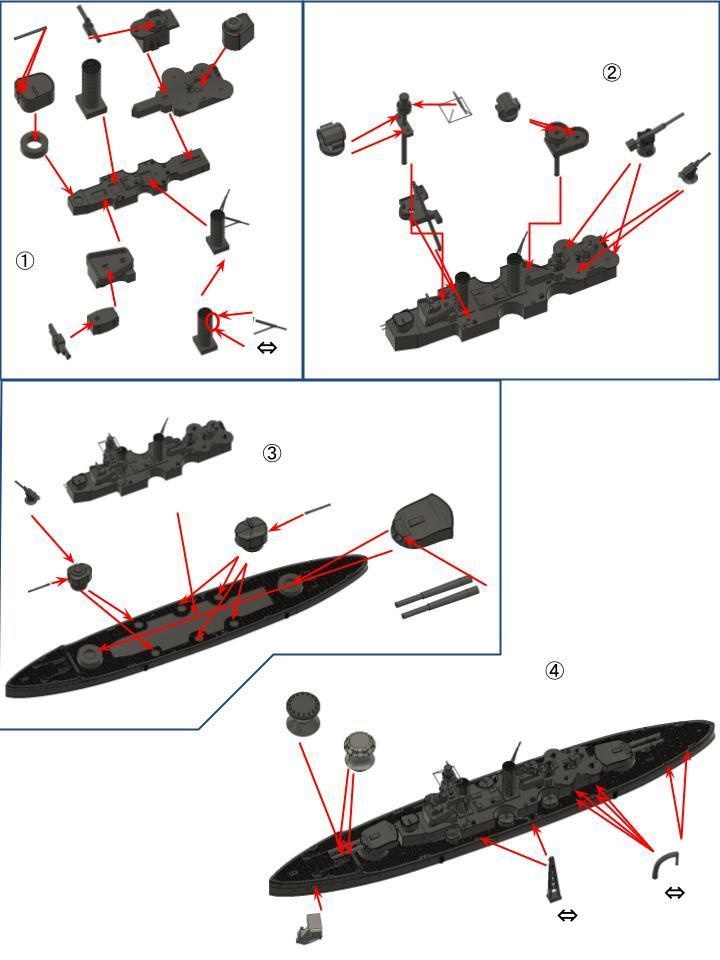 ①

⇔

②

③

④

⇔

⇔