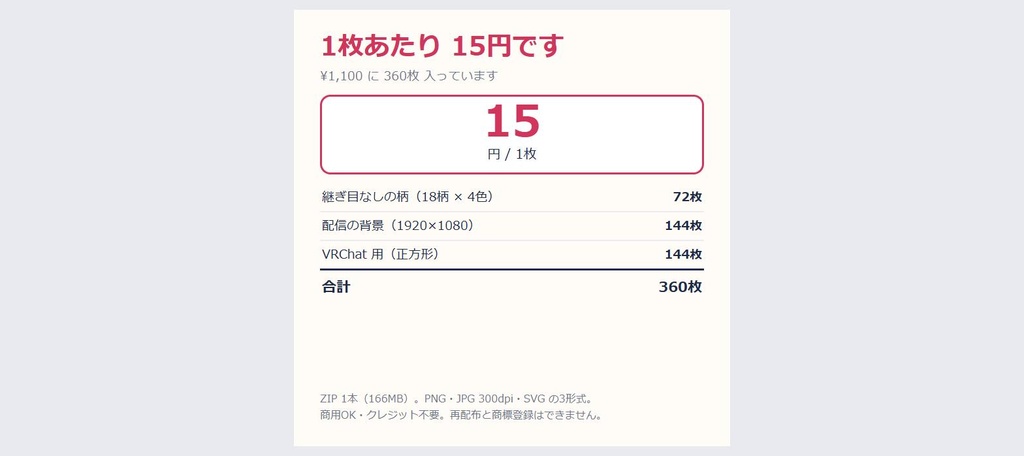 1枚あたり 15円です

¥1,100 に 360枚 入っています

15
円 / 1枚

| 継ぎ目なしの柄（18柄 × 4色） | 72枚 |
|---|---|
| 配信の背景（1920×1080） | 144枚 |
| VRChat 用（正方形） | 144枚 |
| 合計 | 360枚 |

ZIP 1本（166MB）。PNG・JPG 300dpi・SVG の3形式。
商用OK・クレジット不要。再配布と商標登録はできません。