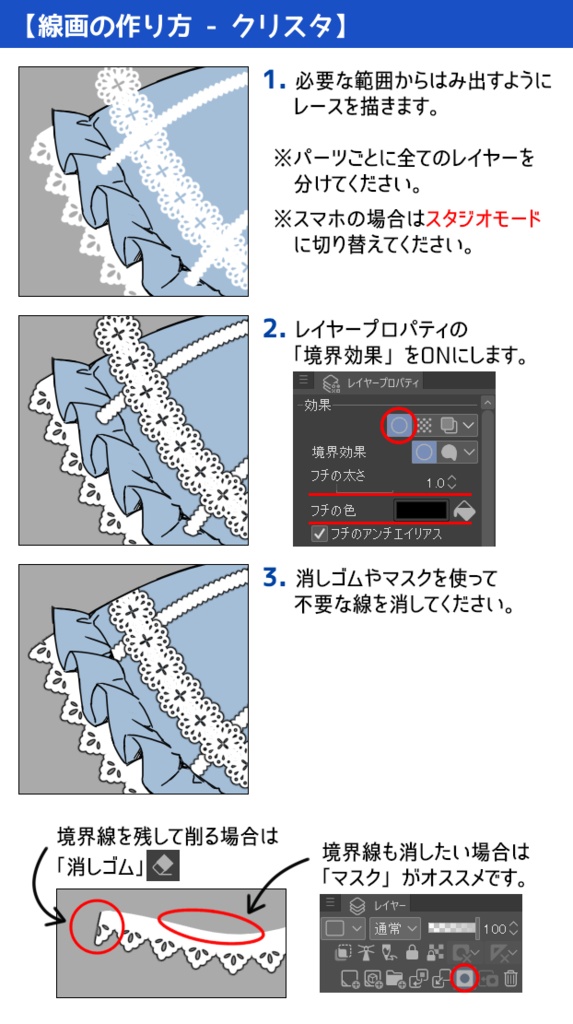 【線画の作り方 - クリスタ】

1. 必要な範囲からはみ出すようにレースを描きます。

※パーツごとに全てのレイヤーを分けてください。

※スマホの場合はスタジオモードに切り替えてください。

2. レイヤープロパティの「境界効果」をONにします。

レイヤープロパティ
効果
境界効果
フチの太さ
1.0
フチの色
フチのアンチエイリアス

3. 消しゴムやマスクを使って不要な線を消してください。

境界線を残して削る場合は「消しゴム」

境界線も消したい場合は「マスク」がオススメです。

レイヤー
通常
100