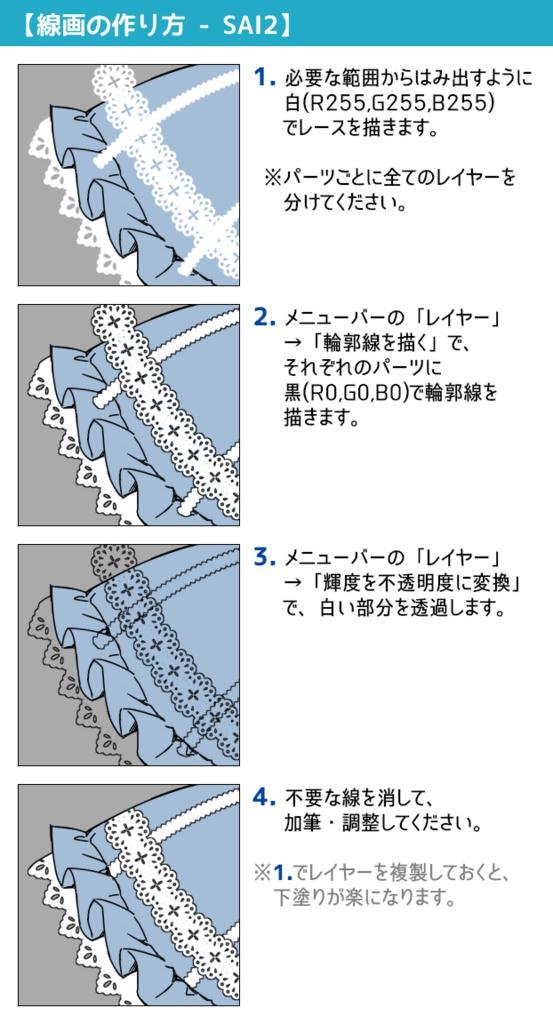 【線画の作り方 - SAI2】

1. 必要な範囲からはみ出すように白(R255,G255,B255)でレースを描きます。

※パーツごとに全てのレイヤーを分けてください。

2. メニューバーの「レイヤー」→「輪郭線を描く」で、それぞれのパーツに黒(R0,G0,B0)で輪郭線を描きます。

3. メニューバーの「レイヤー」→「輝度を不透明度に変換」で、白い部分を透過します。

4. 不要な線を消して、加筆・調整してください。

※1.でレイヤーを複製しておくと、下塗りが楽になります。