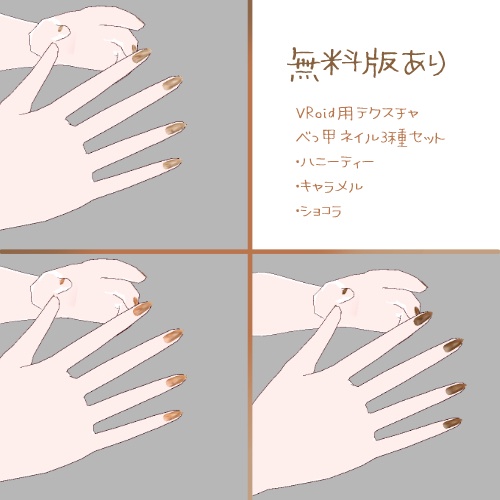 無料版あり

VRoid用テクスチャ
べっ甲ネイル3種セット
・ハニーティー
・キャラメル
・ショコラ