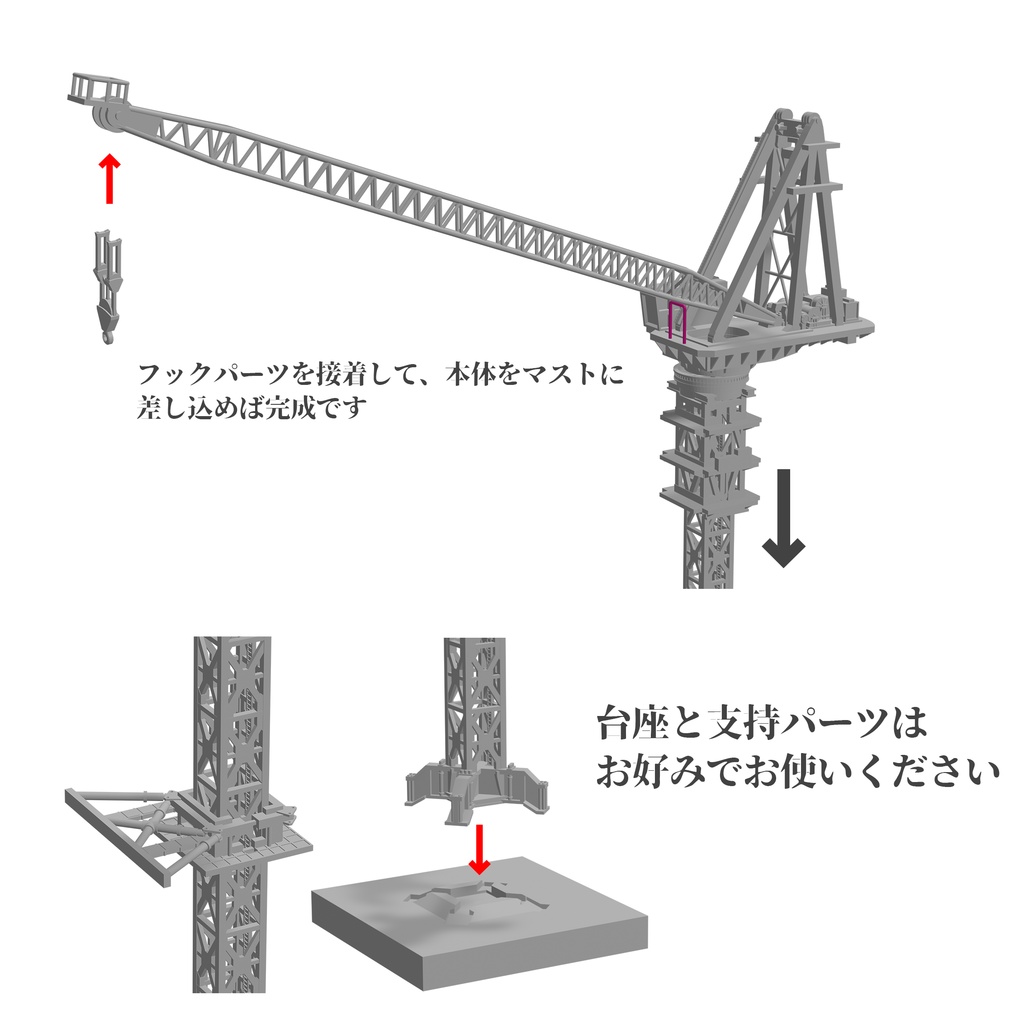 フックパーツを接着して、本体をマストに差し込めば完成です

台座と支持パーツはお好みでお使いください