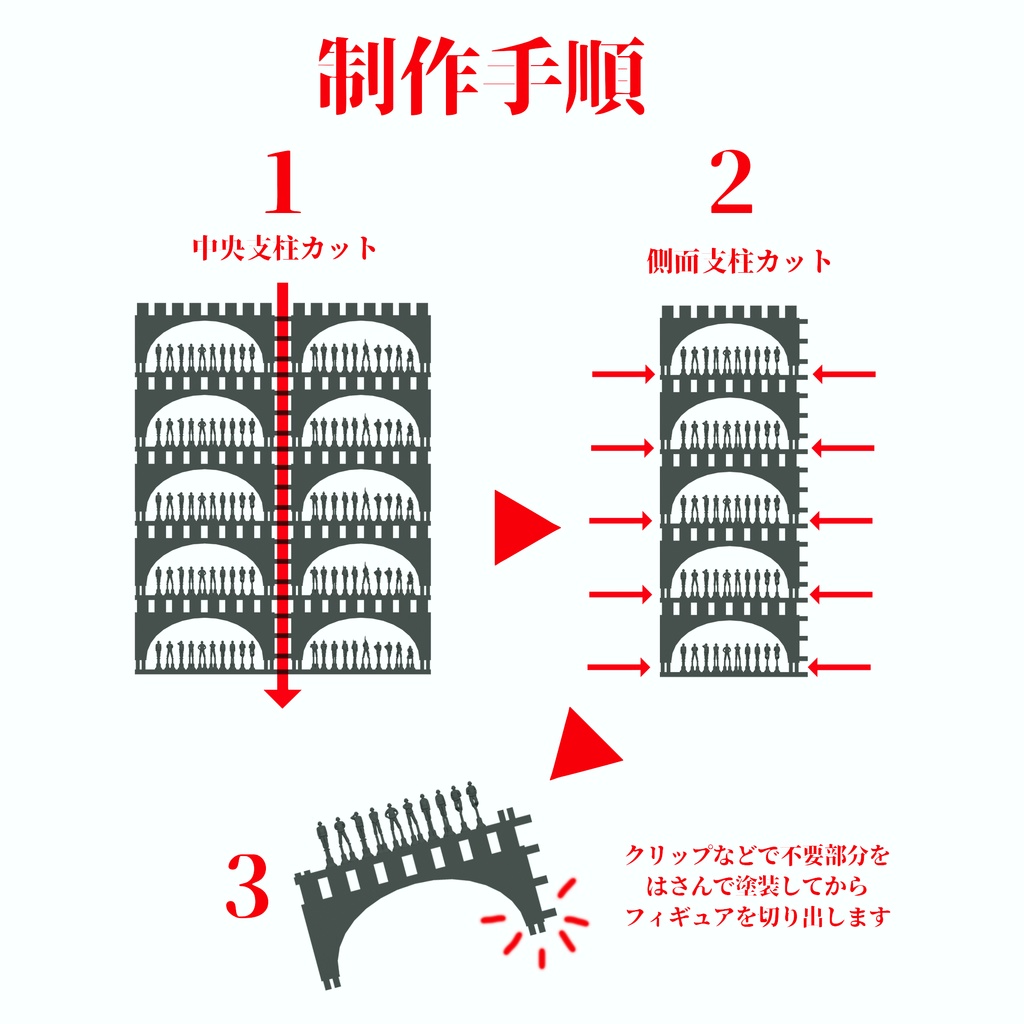 制作手順

1
中央支柱カット

2
側面支柱カット

3

クリップなどで不要部分を
はさんで塗装してから
フィギュアを切り出します