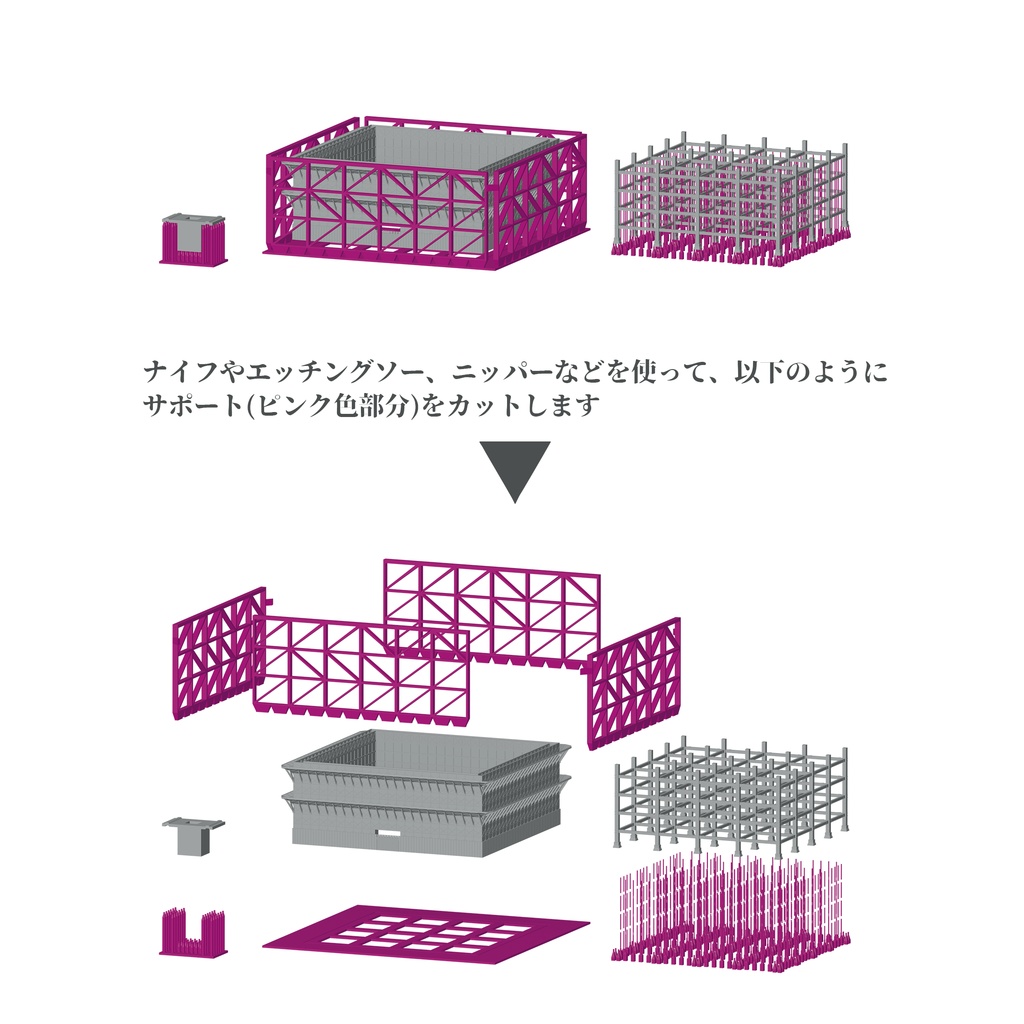 ナイフやエッチングソー、ニッパーなどを使って、以下のようにサポート(ピンク色部分)をカットします