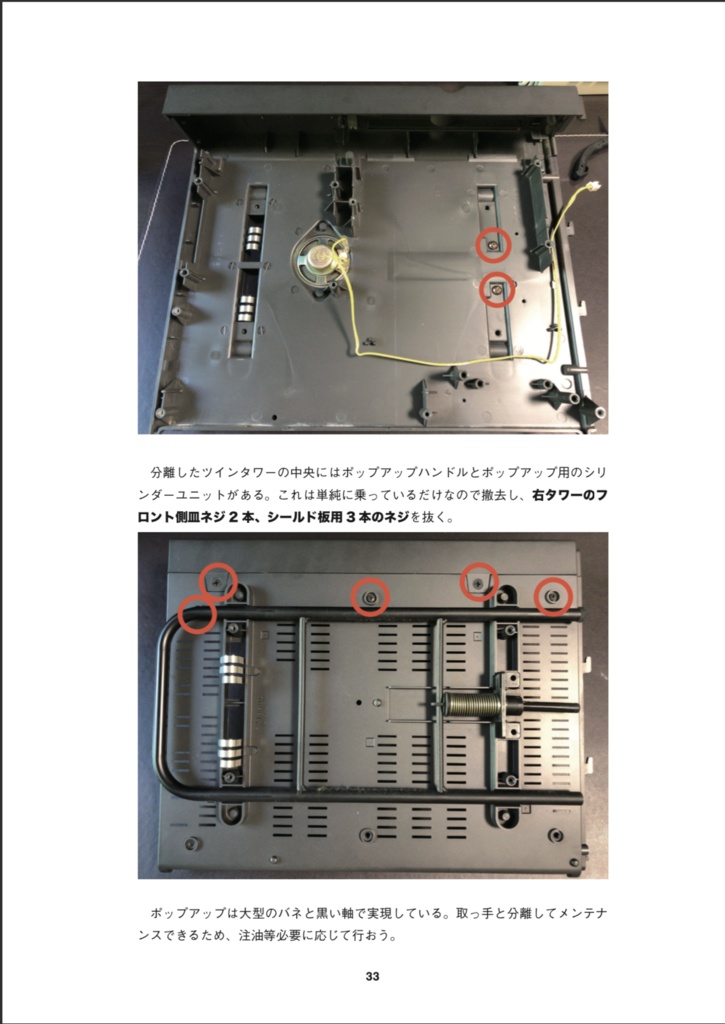 分離したツインタワーの中央にはポップアップハンドルとポップアップ用のシリンダーユニットがある。これは単純に乗っているだけなので撤去し、右タワーのフロント側皿ネジ２本、シールド板用３本のネジを抜く。

ポップアップは大型のバネと黒い軸で実現している。取っ手と分離してメンテナンスできるため、注油等必要に応じて行おう。

33