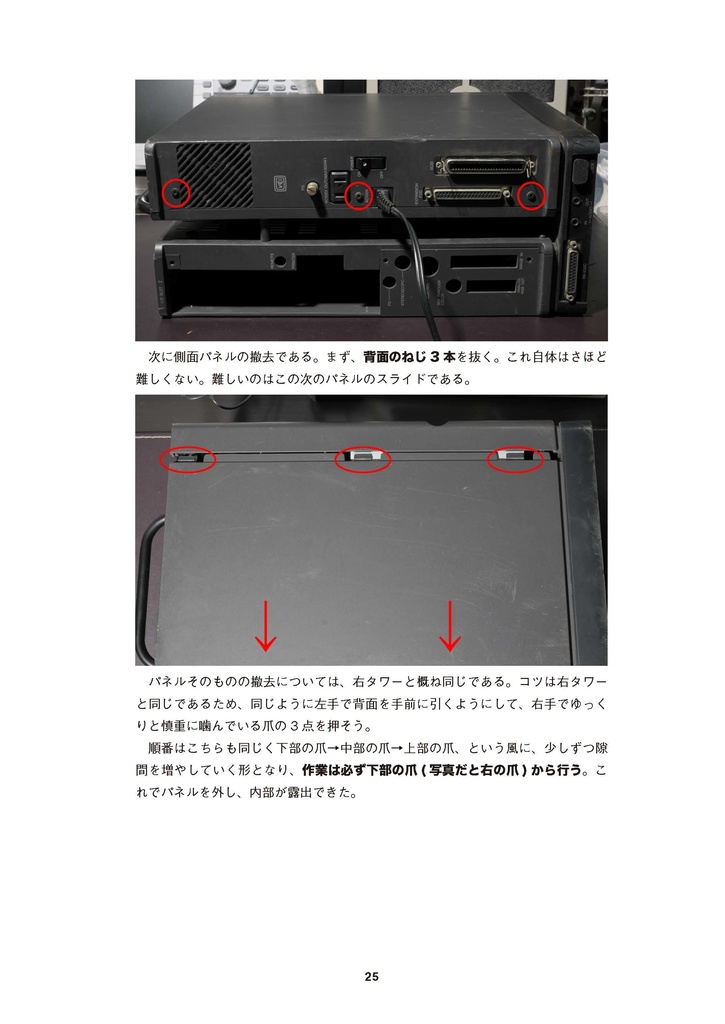 次に側面パネルの撤去である。まず、背面のねじ３本を抜く。これ自体はさほど難しくない。難しいのはこの次のパネルのスライドである。

パネルそのものの撤去については、右タワーと概ね同じである。コツは右タワーと同じであるため、同じように左手で背面を手前に引くようにして、右手でゆっくりと慎重に噛んでいる爪の３点を押そう。

順番はこちらも同じく下部の爪→中部の爪→上部の爪、という風に、少しずつ隙間を増やしていく形となり、作業は必ず下部の爪（写真だと右の爪）から行う。これでパネルを外し、内部が露出できた。

25