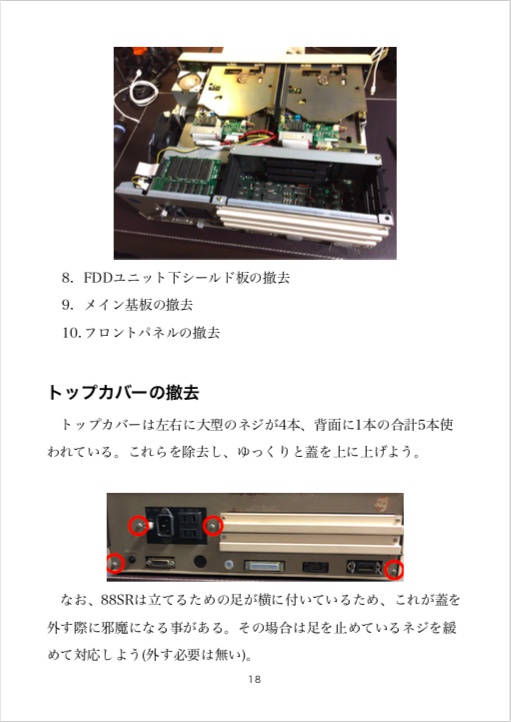 8. FDDユニット下シールド板の撤去

9. メイン基板の撤去

10. フロントパネルの撤去

トップカバーの撤去

トップカバーは左右に大型のネジが4本、背面に1本の合計5本使われている。これらを除去し、ゆっくりと蓋を上に上げよう。

なお、88SRは立てるための足が横に付いているため、これが蓋を外す際に邪魔になる事がある。その場合は足を止めているネジを緩めて対応しよう(外す必要は無い)。

18