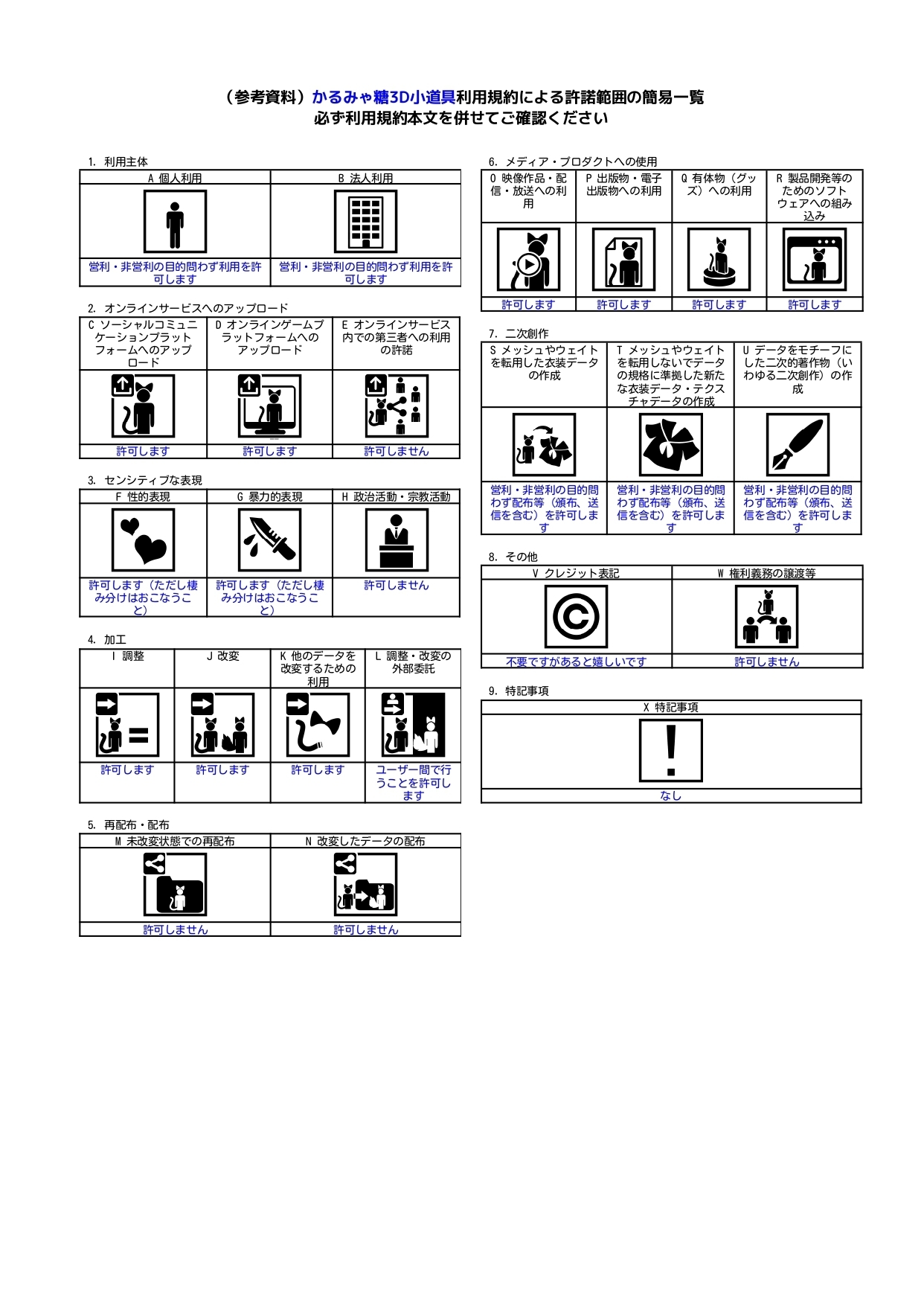 （参考資料）かるみゃ糖3D小道具利用規約による許諾範囲の簡易一覧
必ず利用規約本文を併せてご確認ください

1. 利用主体

| A 個人利用 | B 法人利用 |
|---|---|
| 営利・非営利の目的問わず利用を許可します | 営利・非営利の目的問わず利用を許可します |

2. オンラインサービスへのアップロード

| C ソーシャルコミュニケーションプラットフォームへのアップロード | D オンラインゲームプラットフォームへのアップロード | E オンラインサービス内での第三者への利用の許諾 |
|---|---|---|
| 許可します | 許可します | 許可しません |

3. センシティブな表現

| F 性的表現 | G 暴力的表現 | H 政治活動・宗教活動 |
|---|---|---|
| 許可します（ただし棲み分けはおこなうこと） | 許可します（ただし棲み分けはおこなうこと） | 許可しません |

4. 加工

| I 調整 | J 改変 | K 他のデータを改変するための利用 | L 調整・改変の外部委託 |
|---|---|---|---|
| 許可します | 許可します | 許可します | ユーザー間で行うことを許可します |

5. 再配布・配布

| M 未改変状態での再配布 | N 改変したデータの配布 |
|---|---|
| 許可しません | 許可しません |

6. メディア・プロダクトへの使用

| O 映像作品・配信・放送への利用 | P 出版物・電子出版物への利用 | Q 有体物（グッズ）への利用 | R 製品開発等のためのソフトウェアへの組み込み |
|---|---|---|---|
| 許可します | 許可します | 許可します | 許可します |

7. 二次創作

| S メッシュやウェイトを転用した衣装データの作成 | T メッシュやウェイトを転用しないでデータの規格に準拠した新たな衣装データ・テクスチャデータの作成 | U データをモチーフにした二次的著作物（いわゆる二次創作）の作成 |
|---|---|---|
| 営利・非営利の目的問わず配布等（頒布、送信を含む）を許可します | 営利・非営利の目的問わず配布等（頒布、送信を含む）を許可します | 営利・非営利の目的問わず配布等（頒布、送信を含む）を許可します |

8. その他

| V クレジット表記 | W 権利義務の譲渡等 |
|---|---|
| 不要ですがあると嬉しいです | 許可しません |

9. 特記事項

| X 特記事項 |
|---|
| なし |