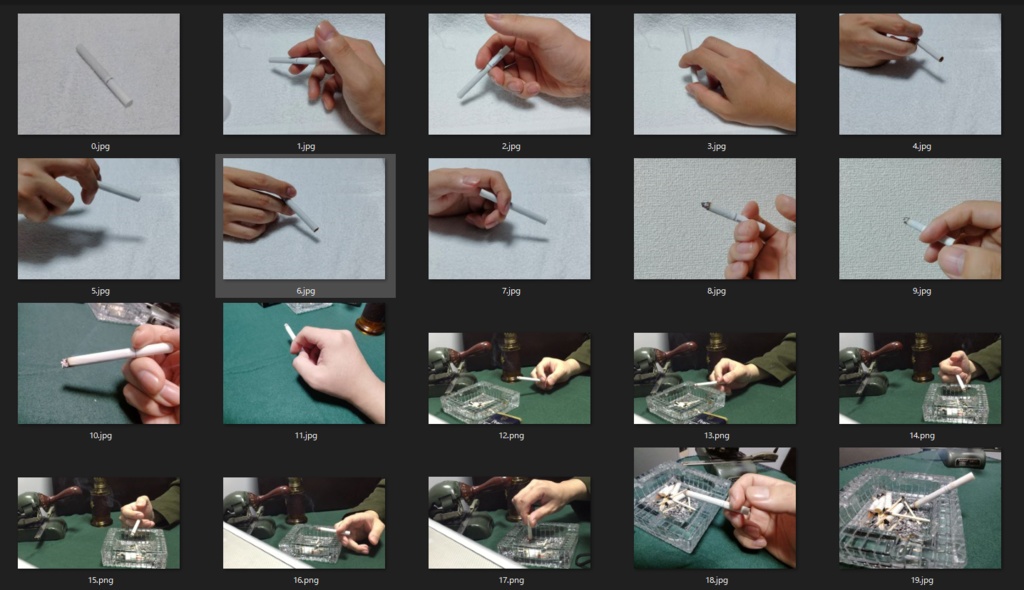 0.jpg
1.jpg
2.jpg
3.jpg
4.jpg
5.jpg
6.jpg
7.jpg
8.jpg
9.jpg
10.jpg
11.jpg
12.png
13.png
14.png
15.png
16.png
17.png
18.jpg
19.jpg