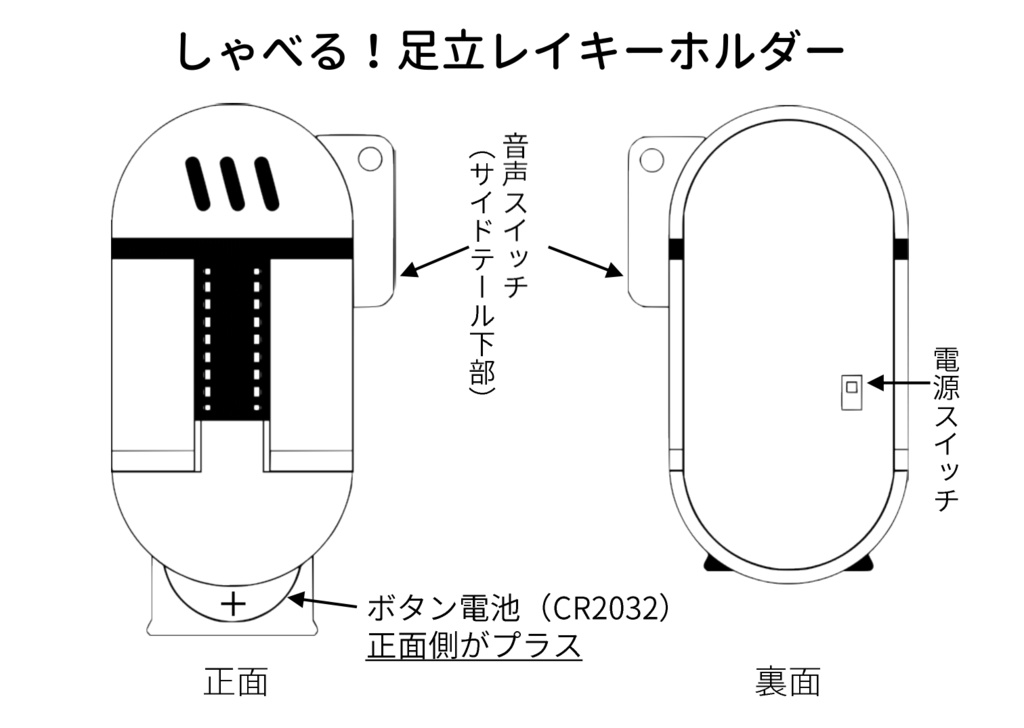 しゃべる!足立レイキーホルダー

音声スイッチ
(サイドテール下部)

電源スイッチ

+

ボタン電池(CR2032)
正面側がプラス

正面

裏面