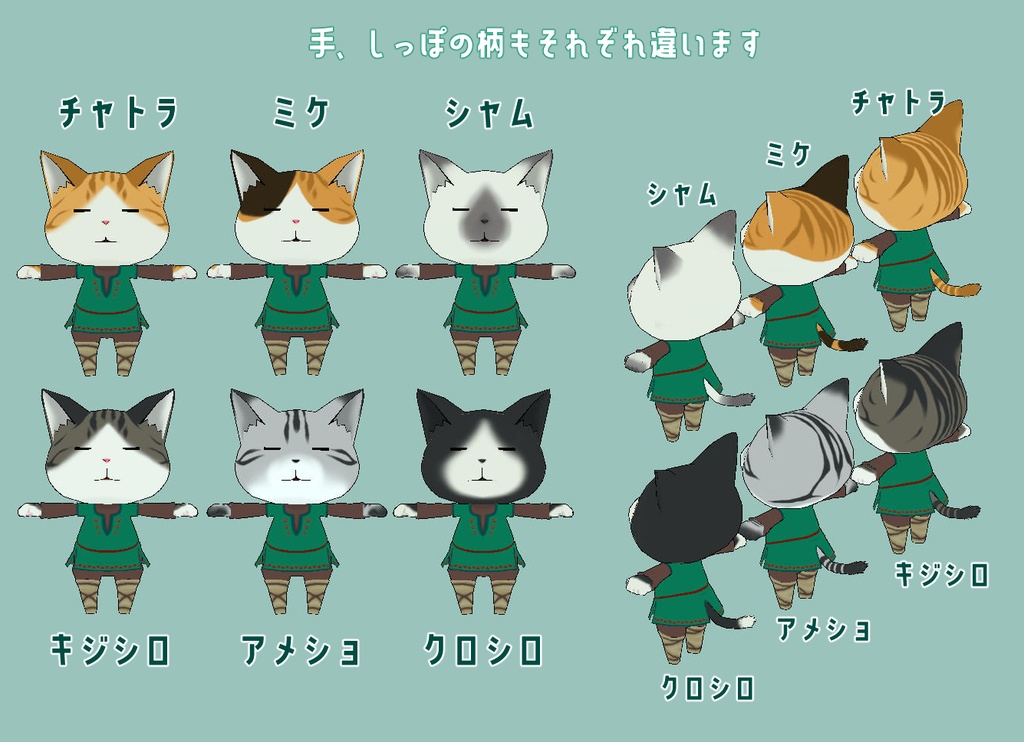 手、しっぽの柄もそれぞれ違います

チャトラ ミケ シャム

キジシロ アメショ クロシロ

チャトラ

ミケ

シャム

キジシロ

アメショ

クロシロ