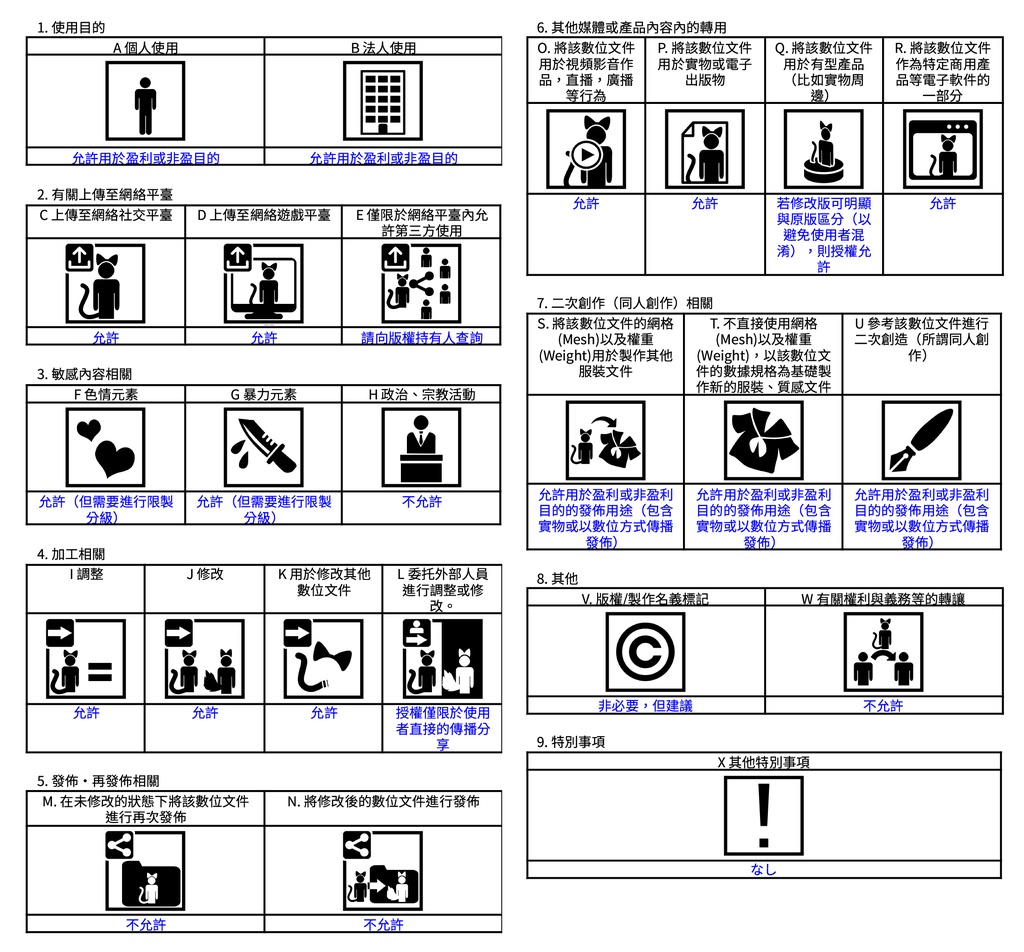 1. 使用目的

| A 個人使用 | B 法人使用 |
|---|---|
| 允許用於盈利或非盈目的 | 允許用於盈利或非盈目的 |

2. 有關上傳至網絡平臺

| C 上傳至網絡社交平臺 | D 上傳至網絡遊戲平臺 | E 僅限於網絡平臺內允許第三方使用 |
|---|---|---|
| 允許 | 允許 | 請向版權持有人查詢 |

3. 敏感內容相關

| F 色情元素 | G 暴力元素 | H 政治、宗教活動 |
|---|---|---|
| 允許（但需要進行限製分級） | 允許（但需要進行限製分級） | 不允許 |

4. 加工相關

| I 調整 | J 修改 | K 用於修改其他數位文件 | L 委托外部人員進行調整或修改。 |
|---|---|---|---|
| 允許 | 允許 | 允許 | 授權僅限於使用者直接的傳播分享 |

5. 發佈・再發佈相關

| M. 在未修改的狀態下將該數位文件進行再次發佈 | N. 將修改後的數位文件進行發佈 |
|---|---|
| 不允許 | 不允許 |

6. 其他媒體或產品內容內的轉用

| O. 將該數位文件用於視頻影音作品，直播，廣播等行為 | P. 將該數位文件用於實物或電子出版物 | Q. 將該數位文件用於有型產品（比如實物周邊） | R. 將該數位文件作為特定商用產品等電子軟件的一部分 |
|---|---|---|---|
| 允許 | 允許 | 若修改版可明顯與原版區分（以避免使用者混淆），則授權允許 | 允許 |

7. 二次創作（同人創作）相關

| S. 將該數位文件的網格(Mesh)以及權重(Weight)用於製作其他服裝文件 | T. 不直接使用網格(Mesh)以及權重(Weight)，以該數位文件的數據規格為基礎製作新的服裝、質感文件 | U 參考該數位文件進行二次創造（所謂同人創作） |
|---|---|---|
| 允許用於盈利或非盈利目的的發佈用途（包含實物或以數位方式傳播發佈） | 允許用於盈利或非盈利目的的發佈用途（包含實物或以數位方式傳播發佈） | 允許用於盈利或非盈利目的的發佈用途（包含實物或以數位方式傳播發佈） |

8. 其他

| V. 版權/製作名義標記 | W 有關權利與義務等的轉讓 |
|---|---|
| 非必要，但建議 | 不允許 |

9. 特別事項

| X 其他特別事項 |
|---|
| なし |